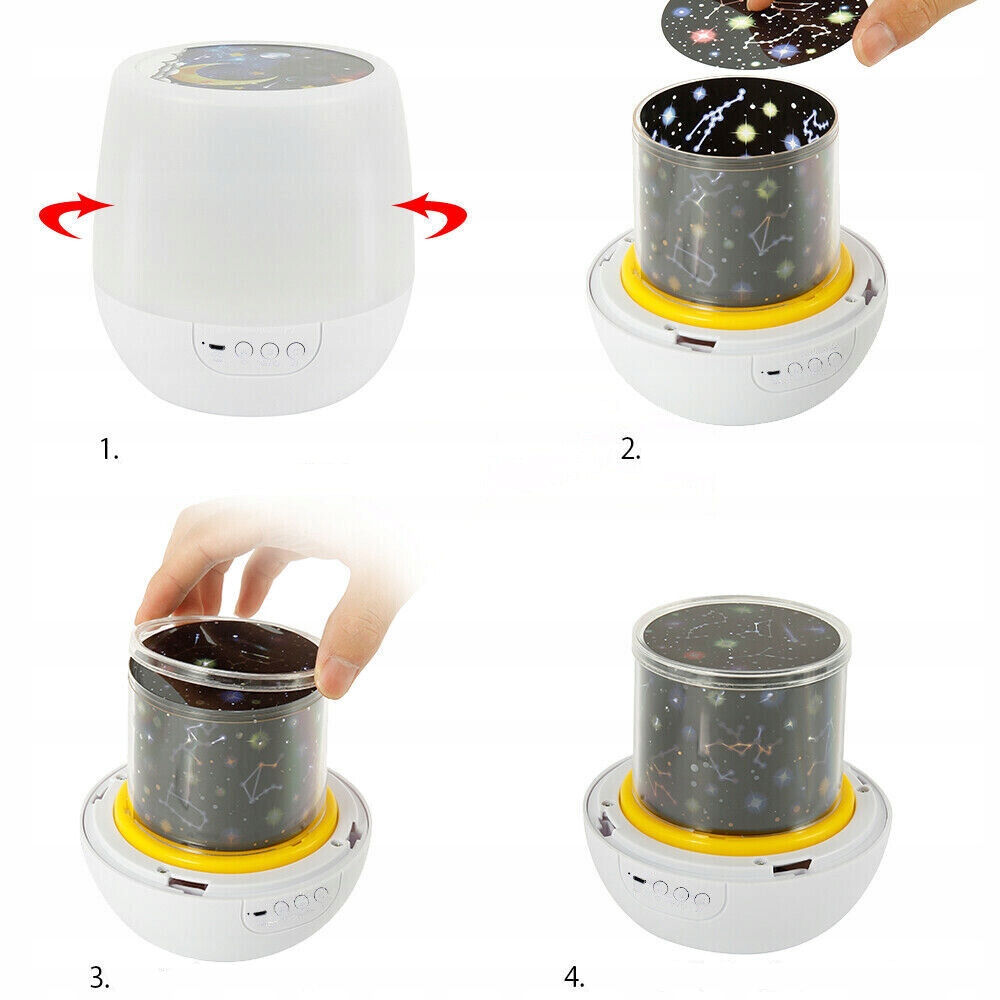 1.

2.

3.

4.