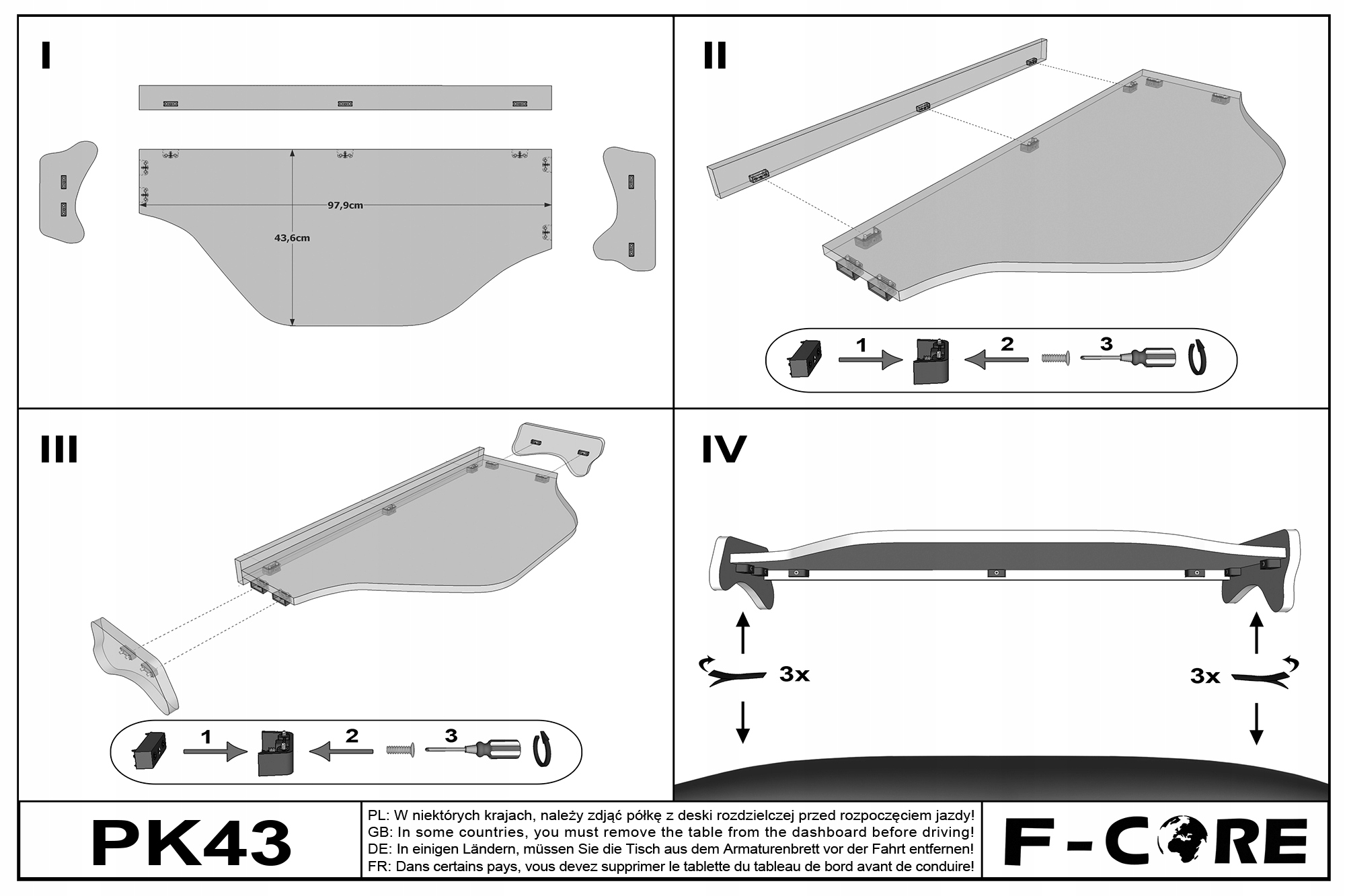 I

97,9cm

43,6cm

II

1

2

3

III

1

2

3

IV

3x

3x

PK43

PL: W niektórych krajach, należy zdjąć półkę z deski rozdzielczej przed rozpoczęciem jazdy!
GB: In some countries, you must remove the table from the dashboard before driving!
DE: In einigen Ländern, müssen Sie die Tisch aus dem Armaturenbrett vor der Fahrt entfernen!
FR: Dans certains pays, vous devez supprimer le tablette du tableau de bord avant de conduire!

F-CORE