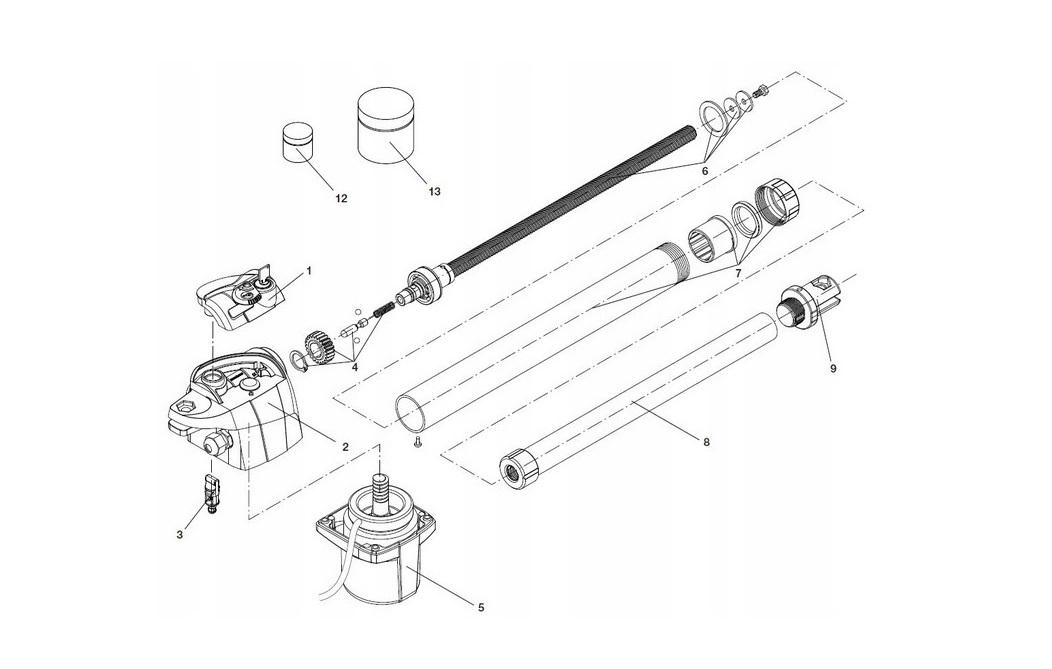 12
13
6
1
7
4
9
2
8
3
5