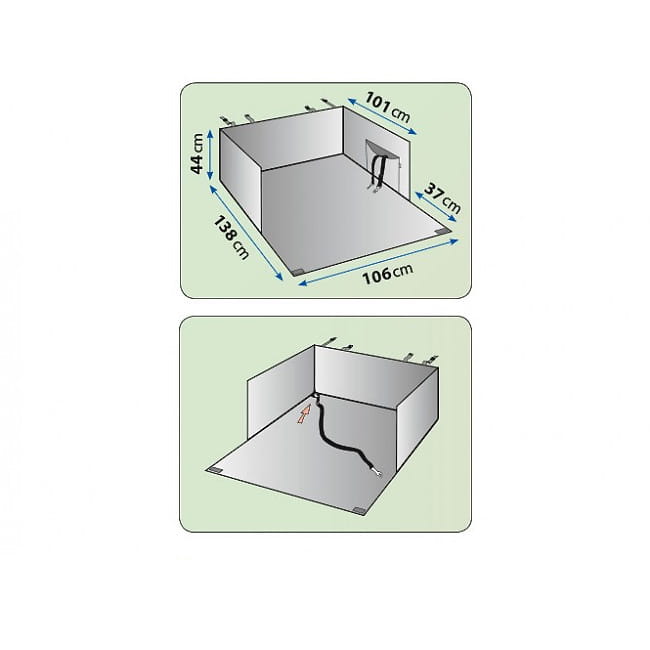 101 cm

44 cm

37 cm

138 cm

106 cm