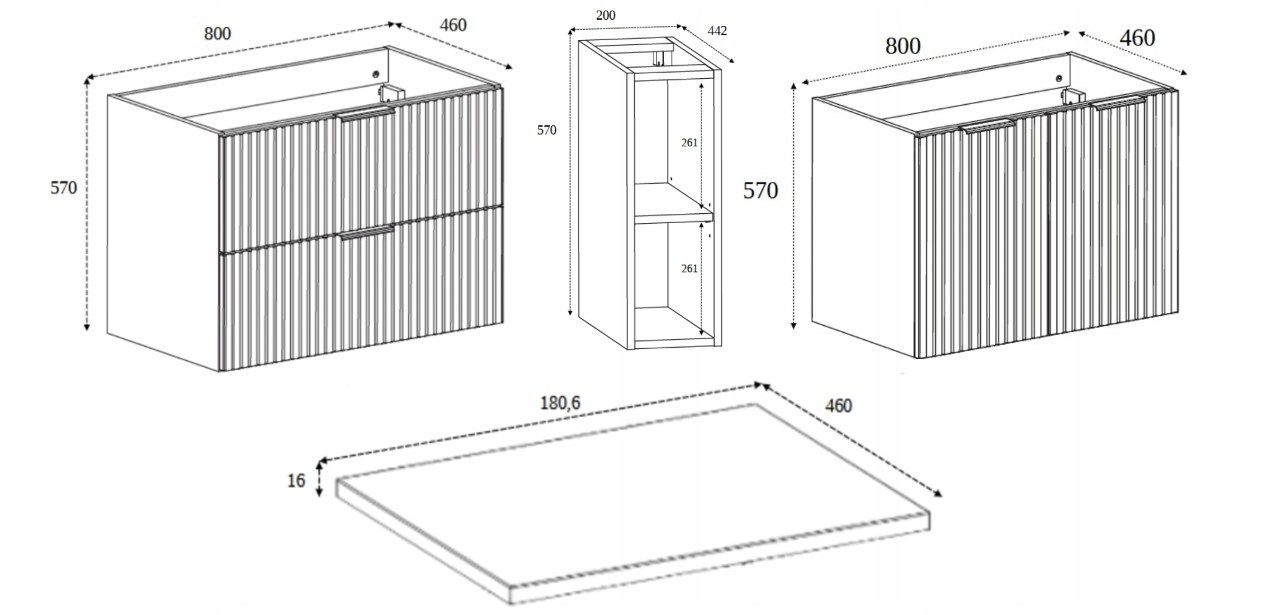 800
460
570

200
442
570
261
261

800
460
570

180,6
460
16