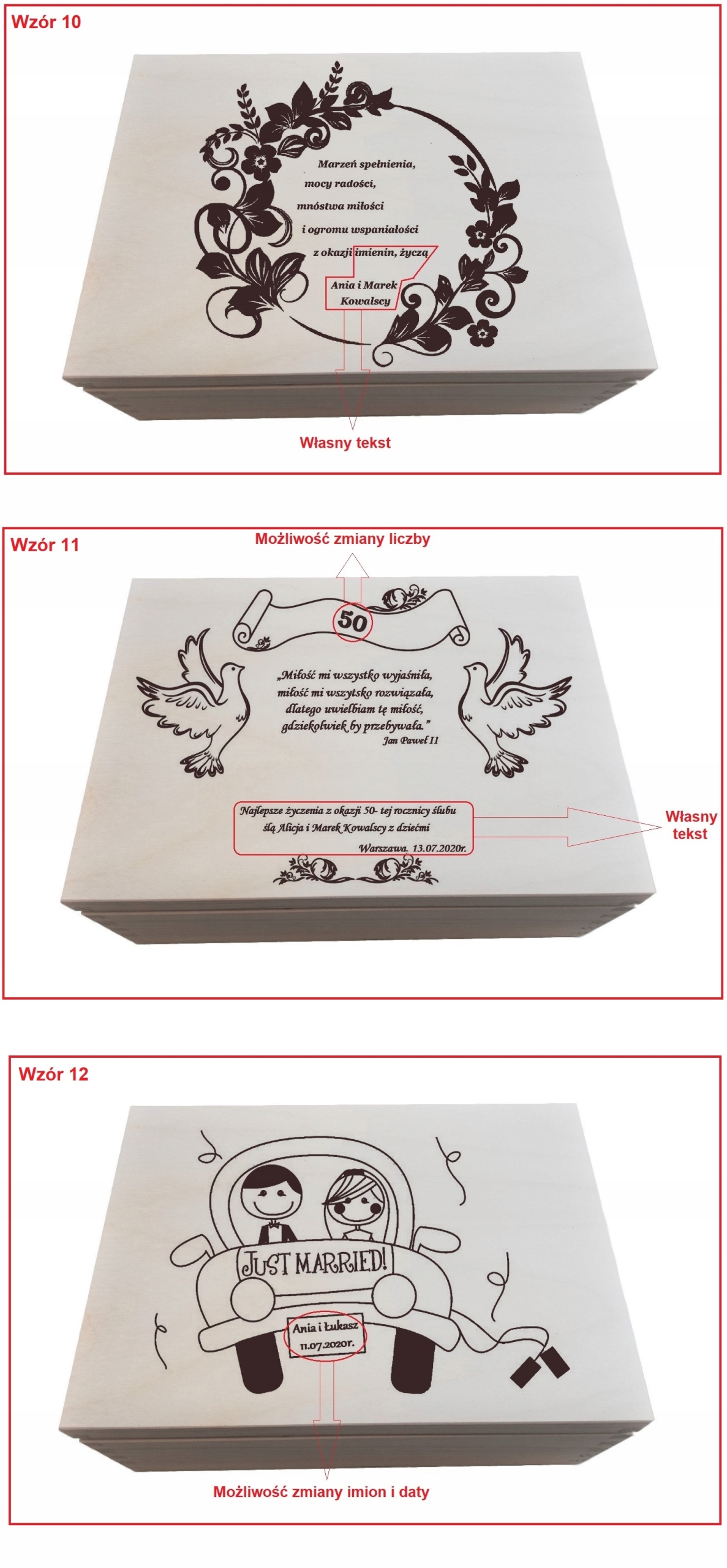 Wzór 10

Marzeń spełnienia,
mocy radości,
mnóstwa miłości
i ogromu wspaniałości
z okazji imienin, życzą

Ania i Marek
Kowalscy

Własny tekst

Wzór 11

Możliwość zmiany liczby

50

„Miłość mi wszystko wyjaśniła,
miłość mi wszystko rozwiązała,
dlatego uwielbiam tę miłość,
gdziekolwiek by przebywała."
Jan Paweł II

Najlepsze życzenia z okazji 50- tej rocznicy ślubu
ślą Alicja i Marek Kowalscy z dziećmi
Warszawa. 13.07.2020r.

Własny tekst

Wzór 12

JUST MARRIED!

Ania i Łukasz
11.07.2020r.

Możliwość zmiany imion i daty