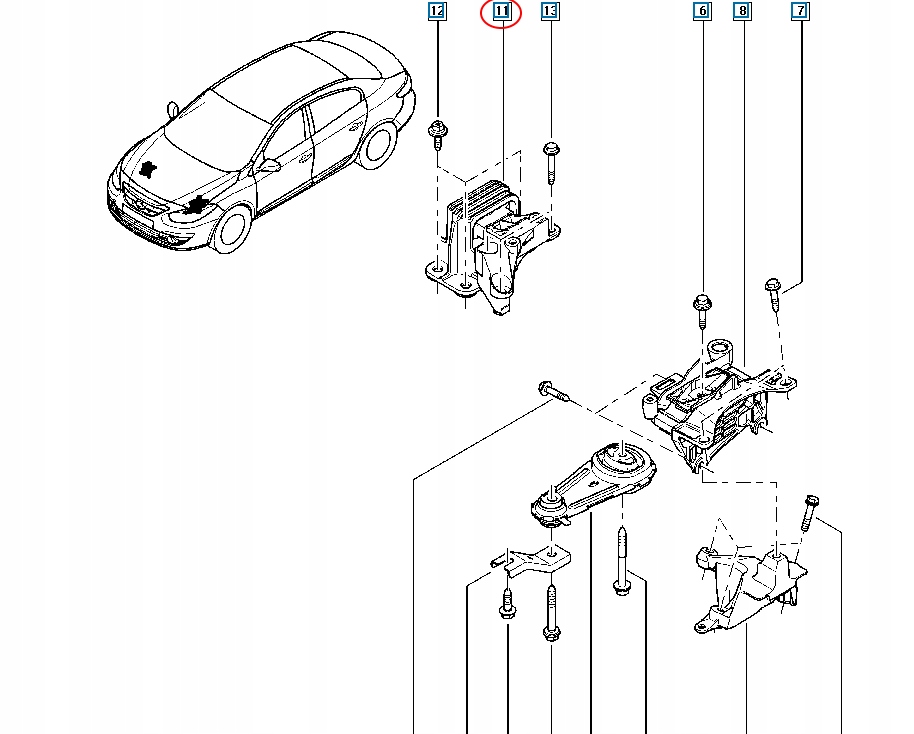 12
11
13
6
8
7