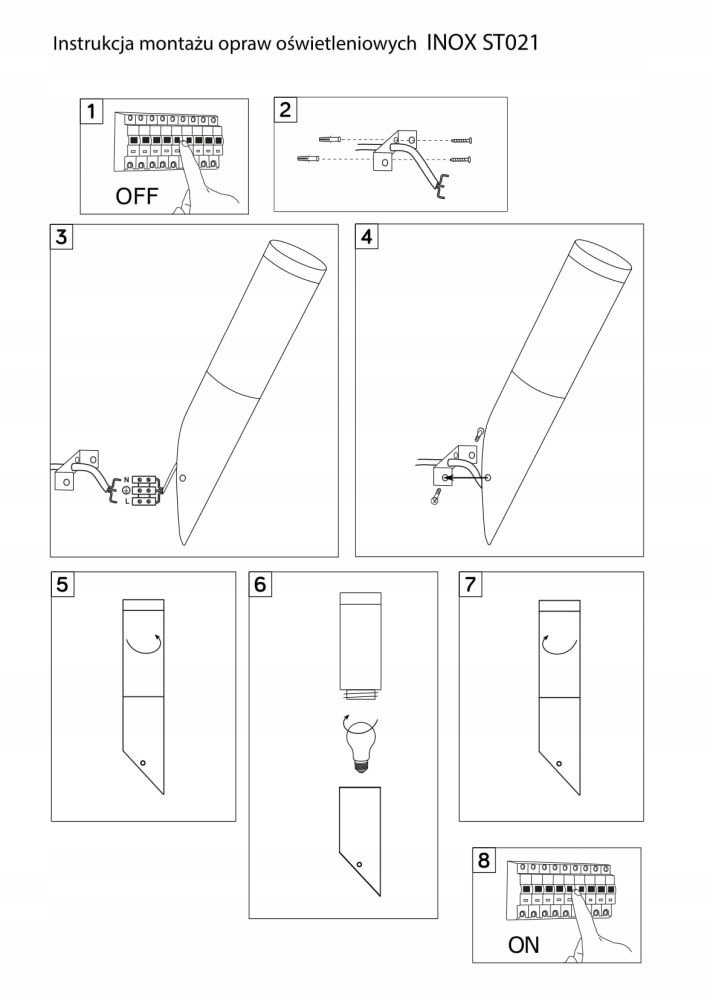 Instrukcja montażu opraw oświetleniowych INOX ST021

1

OFF

2

3

N
L

4

5

6

7

8

ON