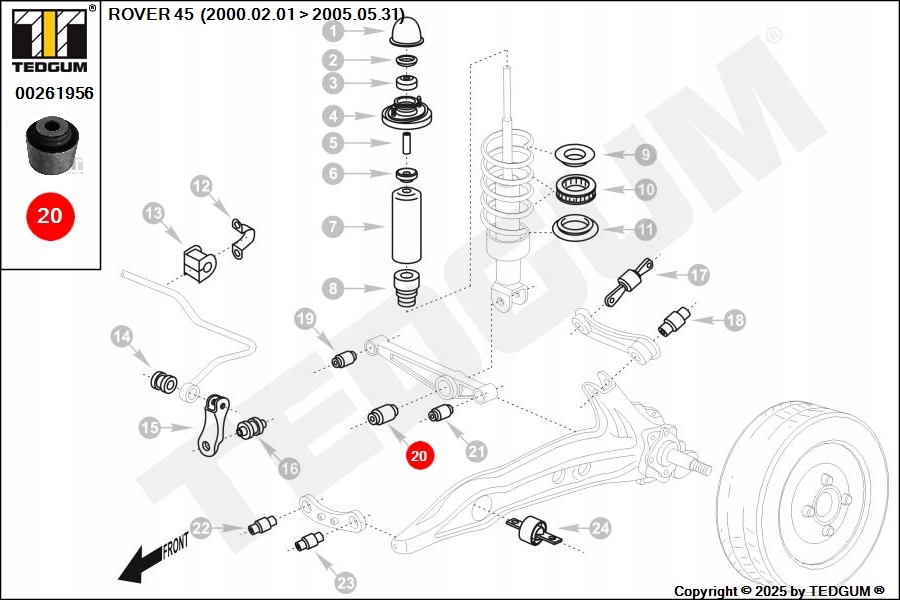 TEDGUM®

00261956

20

ROVER 45 (2000.02.01 > 2005.05.31)

1
2
3
4
5
6
7
8
9
10
11
12
13
14
15
16
17
18
19
20
21
22
23
24

FRONT

TEDGUM®

Copyright © 2025 by TEDGUM ®