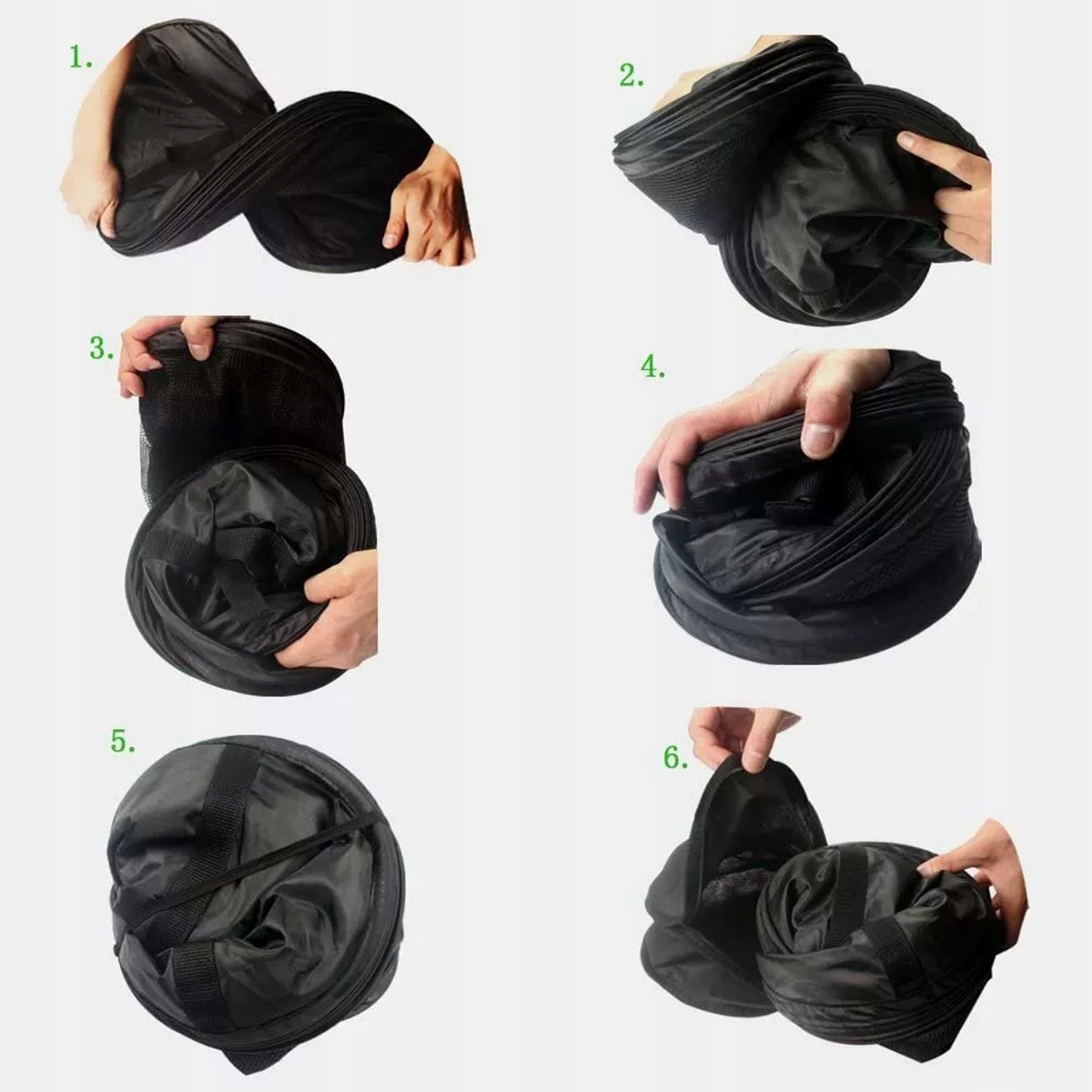 1.

2.

3.

4.

5.

6.