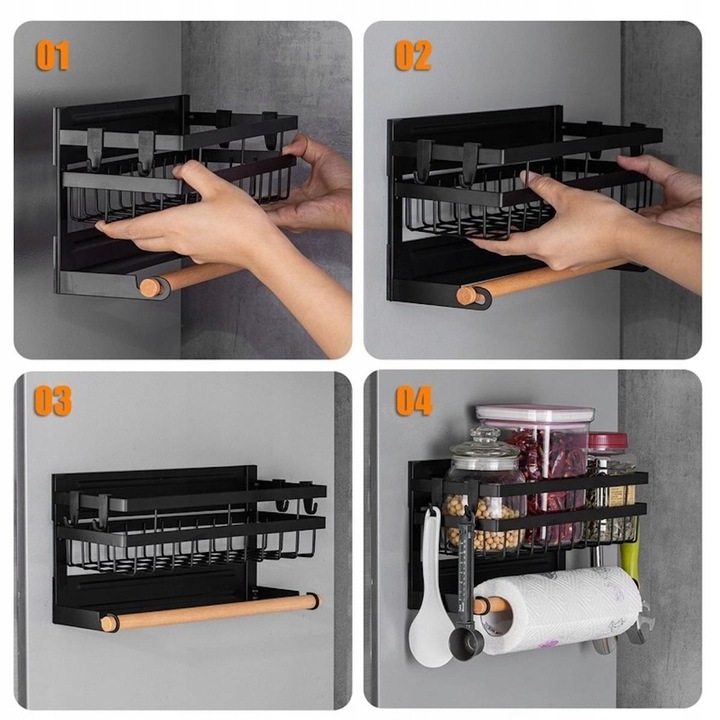 01

02

03

04