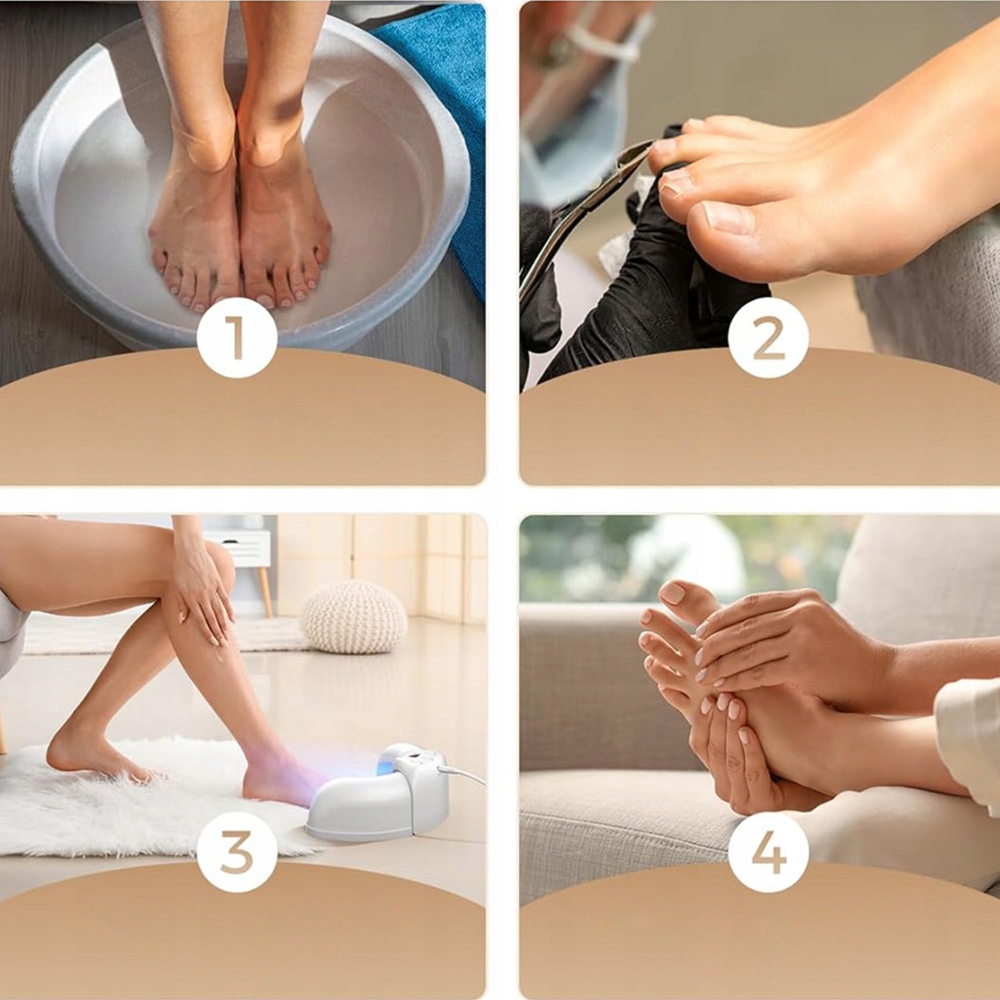 1

2

3

4