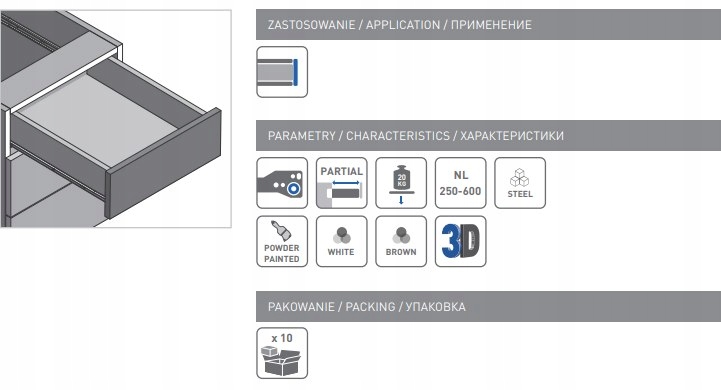 ZASTOSOWANIE / APPLICATION / ПРИМЕНЕНИЕ

PARAMETRY / CHARACTERISTICS / ХАРАКТЕРИСТИКИ

PARTIAL

20 KG

NL 250-600

STEEL

POWDER PAINTED

WHITE

BROWN

3D

PAKOWANIE / PACKING / УПАКОВКА

x 10