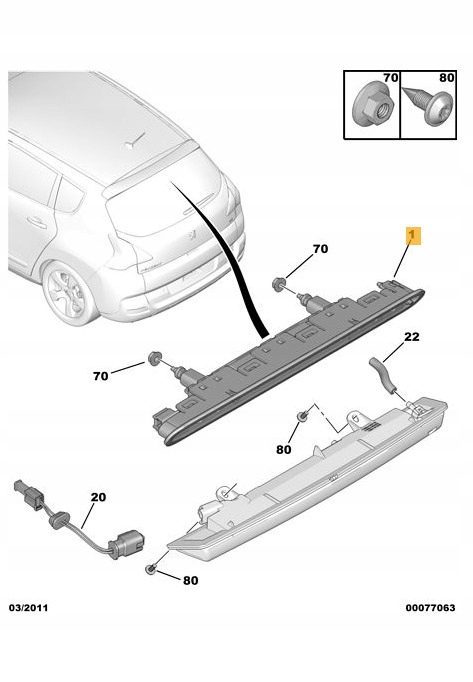 70
80
1
70
22
70
80
20
80
03/2011
00077063