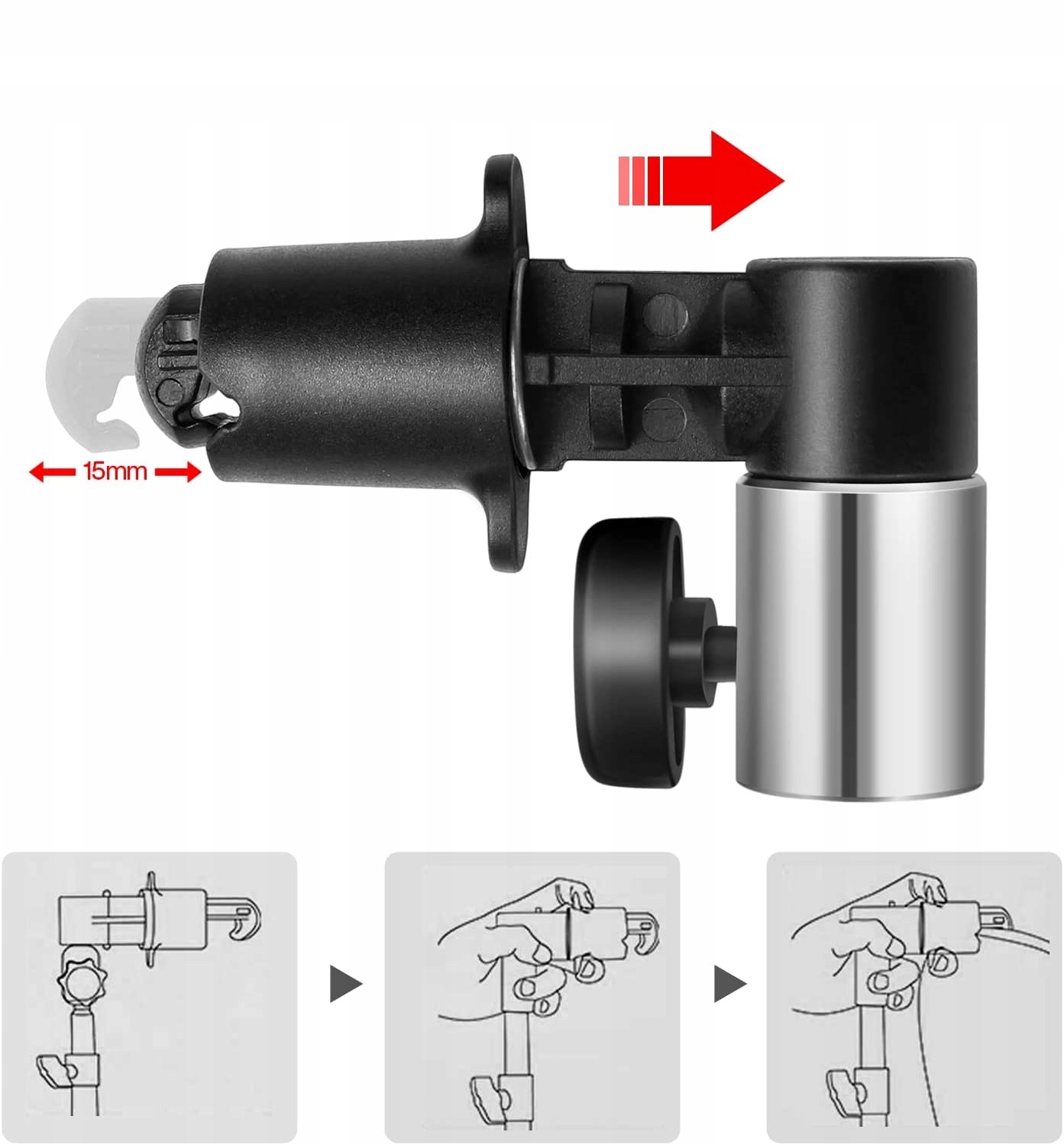 15mm