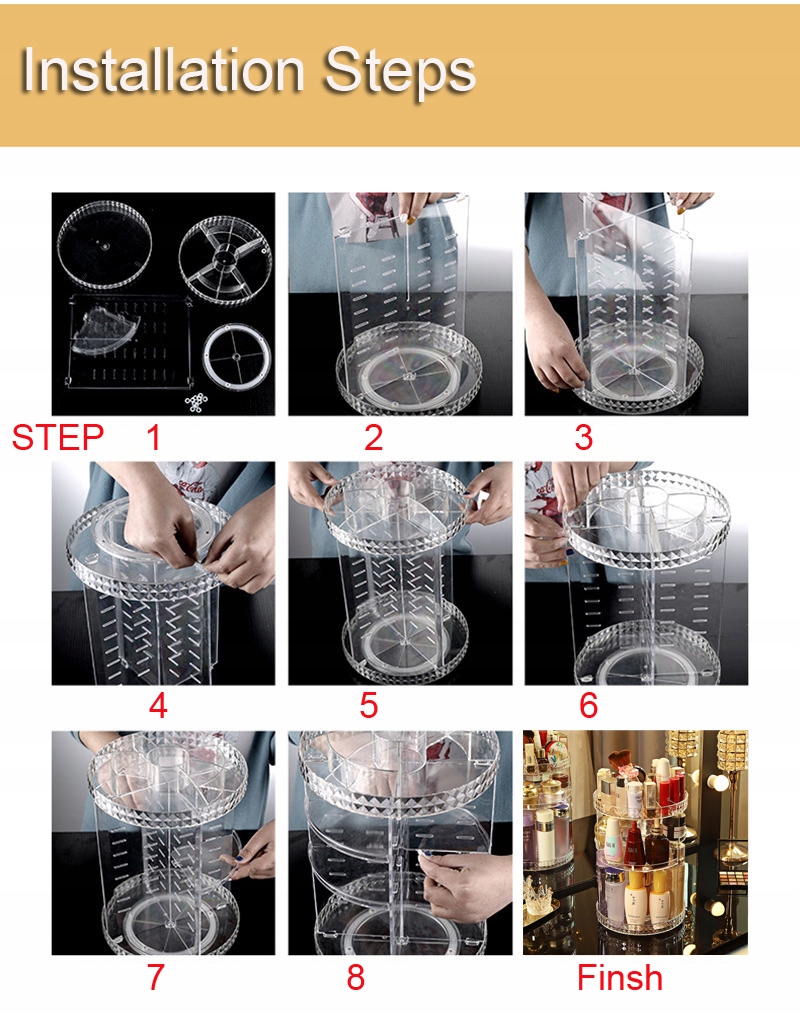 Installation Steps

STEP 1

2

3

4

5

6

7

8

Finsh