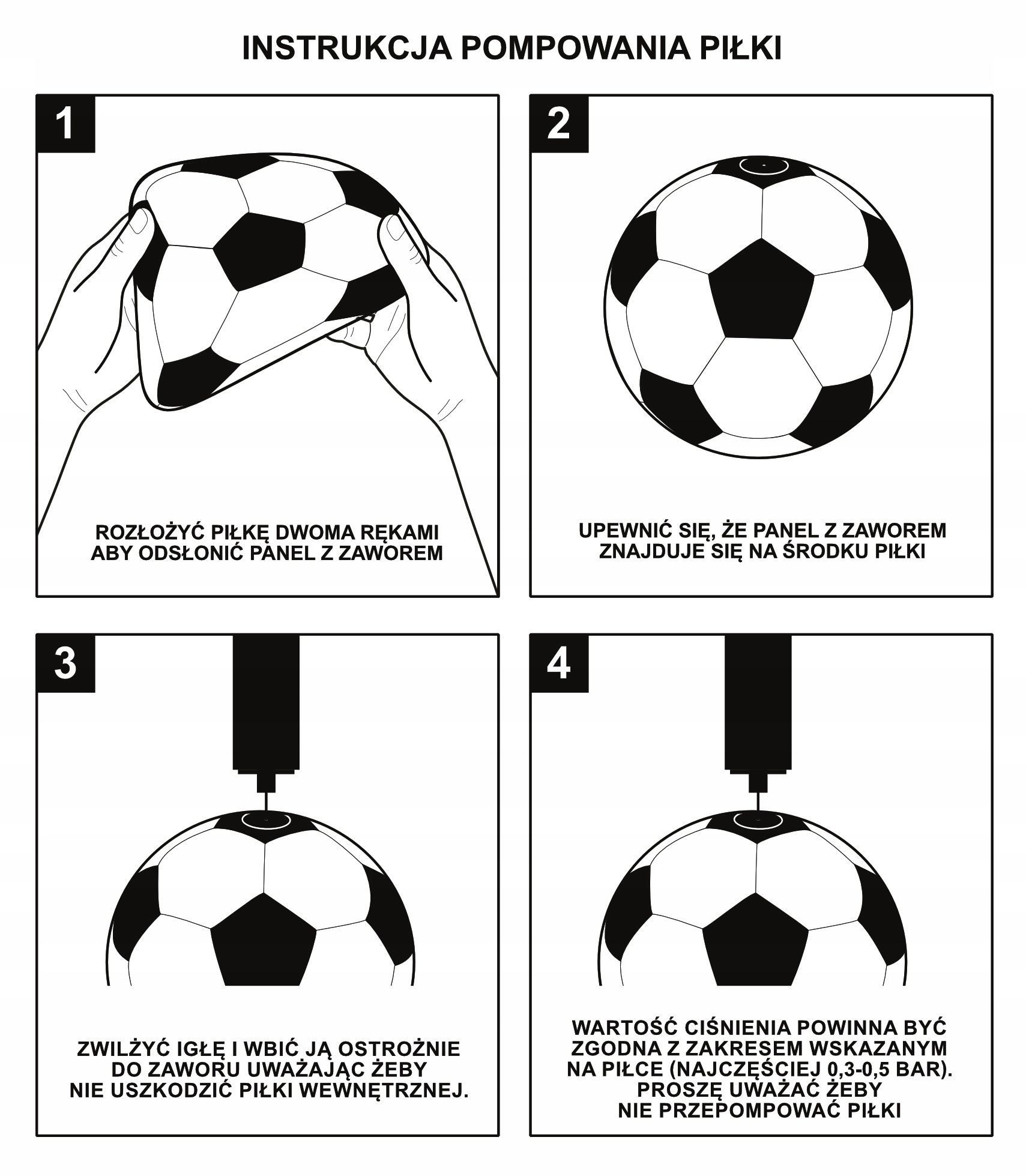 INSTRUKCJA POMPOWANIA PIŁKI

1

ROZŁOŻYĆ PIŁKĘ DWOMA RĘKAMI ABY ODSŁONIĆ PANEL Z ZAWOREM

2

UPEWNIĆ SIĘ, ŻE PANEL Z ZAWOREM ZNAJDUJE SIĘ NA ŚRODKU PIŁKI

3

ZWILŻYĆ IGŁĘ I WBIĆ JĄ OSTROŻNIE DO ZAWORU UWAŻAJĄC ŻEBY NIE USZKODZIĆ PIŁKI WEWNĘTRZNEJ.

4

WARTOŚĆ CIŚNIENIA POWINNA BYĆ ZGODNA Z ZAKRESEM WSKAZANYM NA PIŁCE (NAJCZĘŚCIEJ 0,3-0,5 BAR). PROSZĘ UWAŻAĆ ŻEBY NIE PRZEPOMPOWAĆ PIŁKI