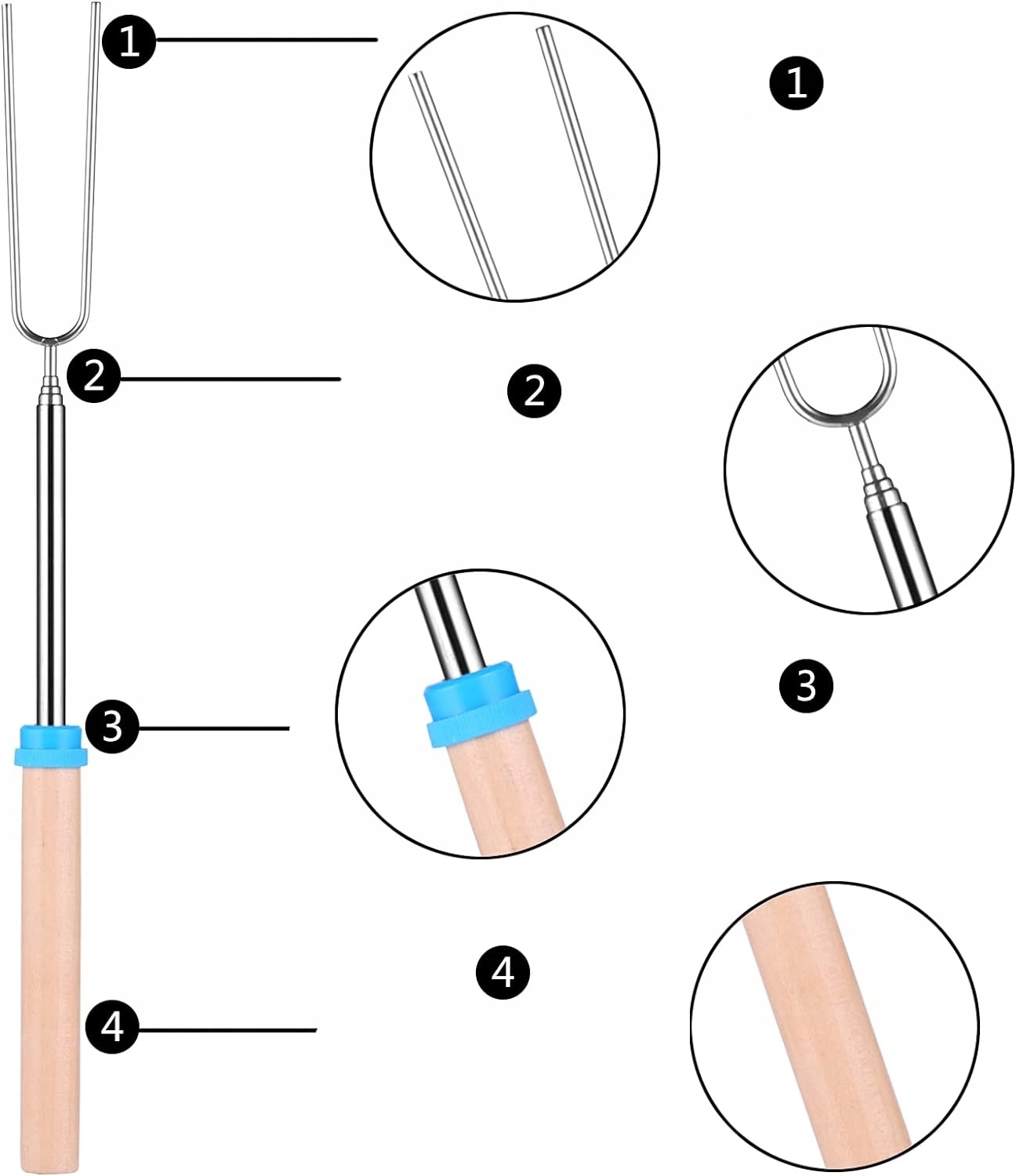 1
1
2
2
3
3
4
4