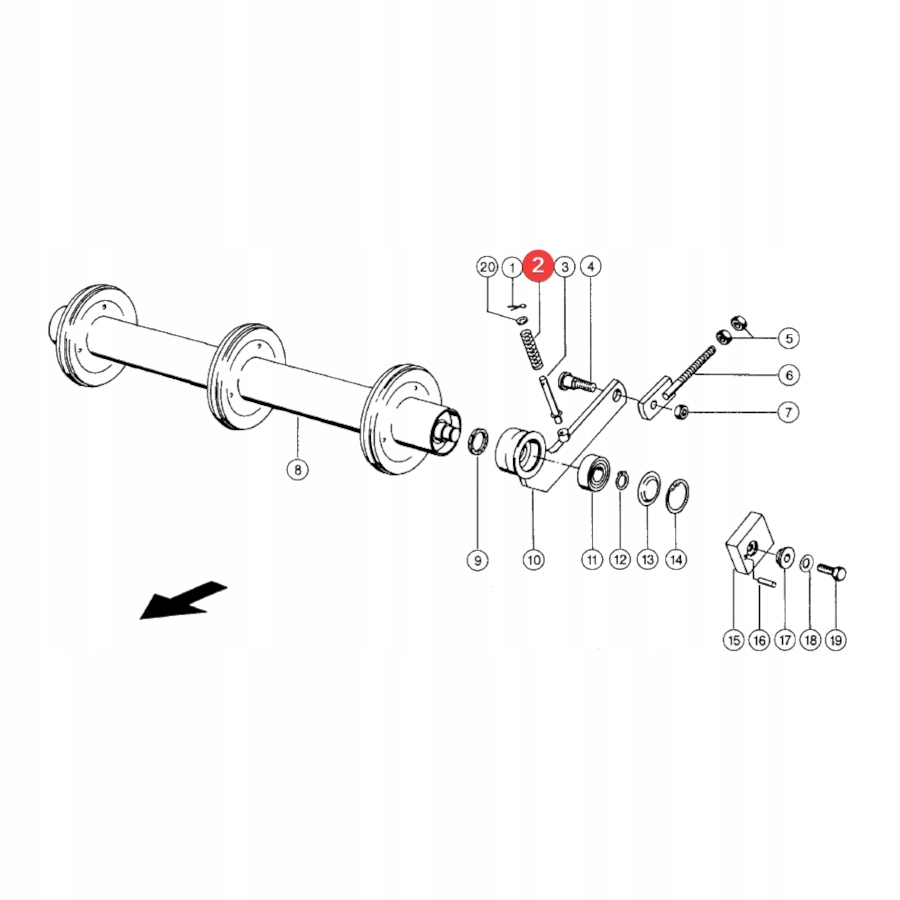 20
1
2
3
4
5
6
7
8
9
10
11
12
13
14
15
16
17
18
19