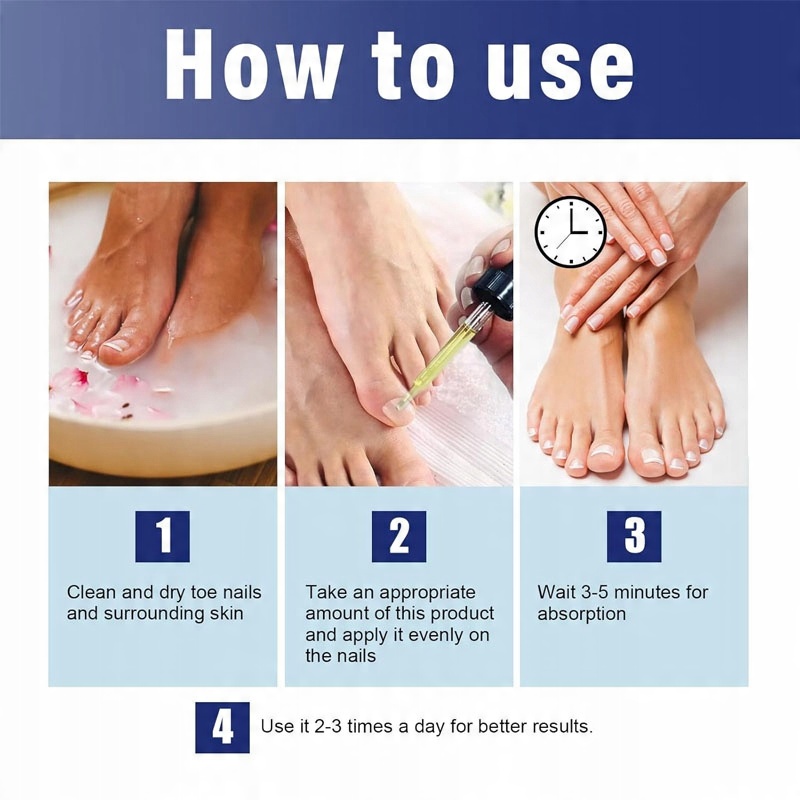 How to use

1

Clean and dry toe nails and surrounding skin

2

Take an appropriate amount of this product and apply it evenly on the nails

3

Wait 3-5 minutes for absorption

4

Use it 2-3 times a day for better results.