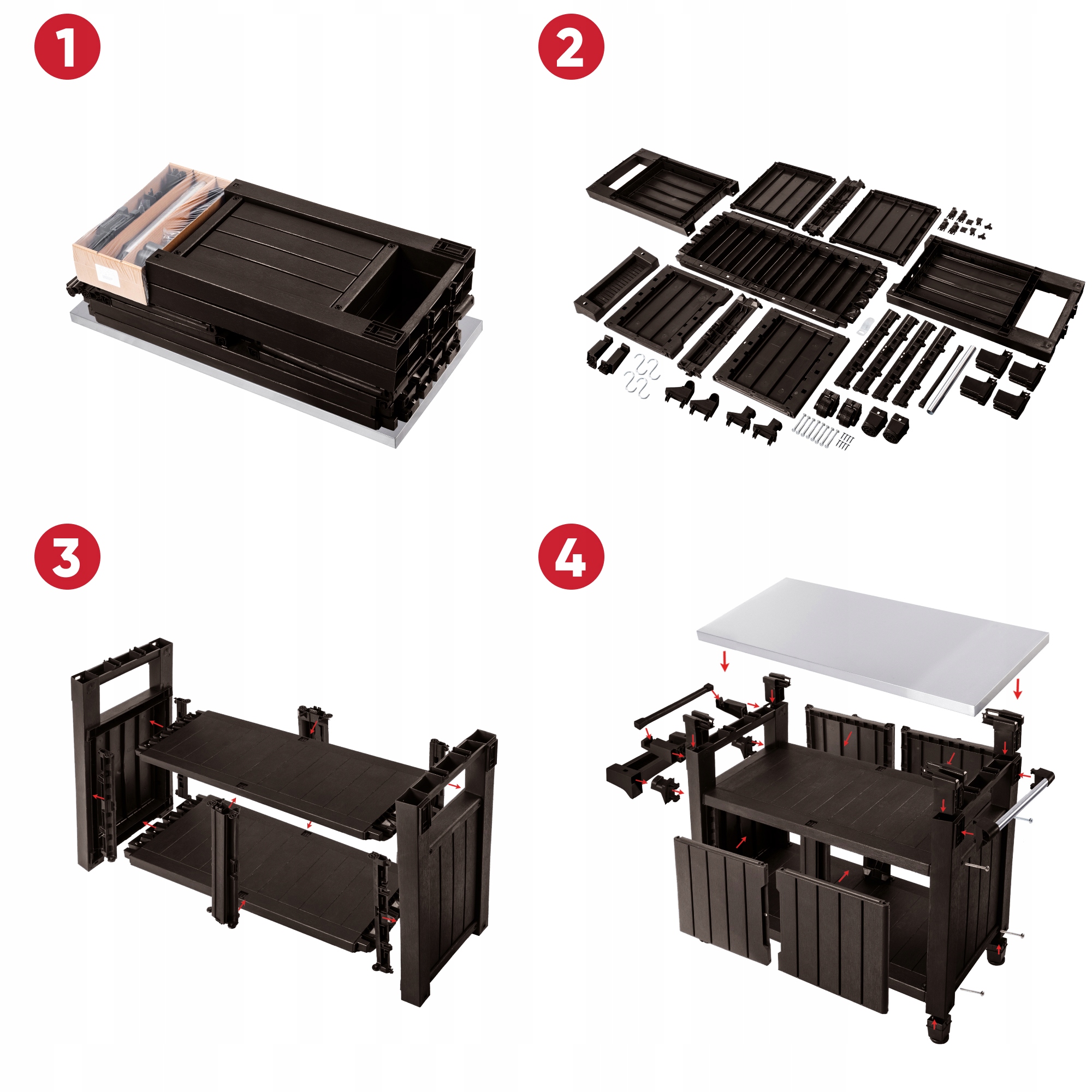 1

2

3

4