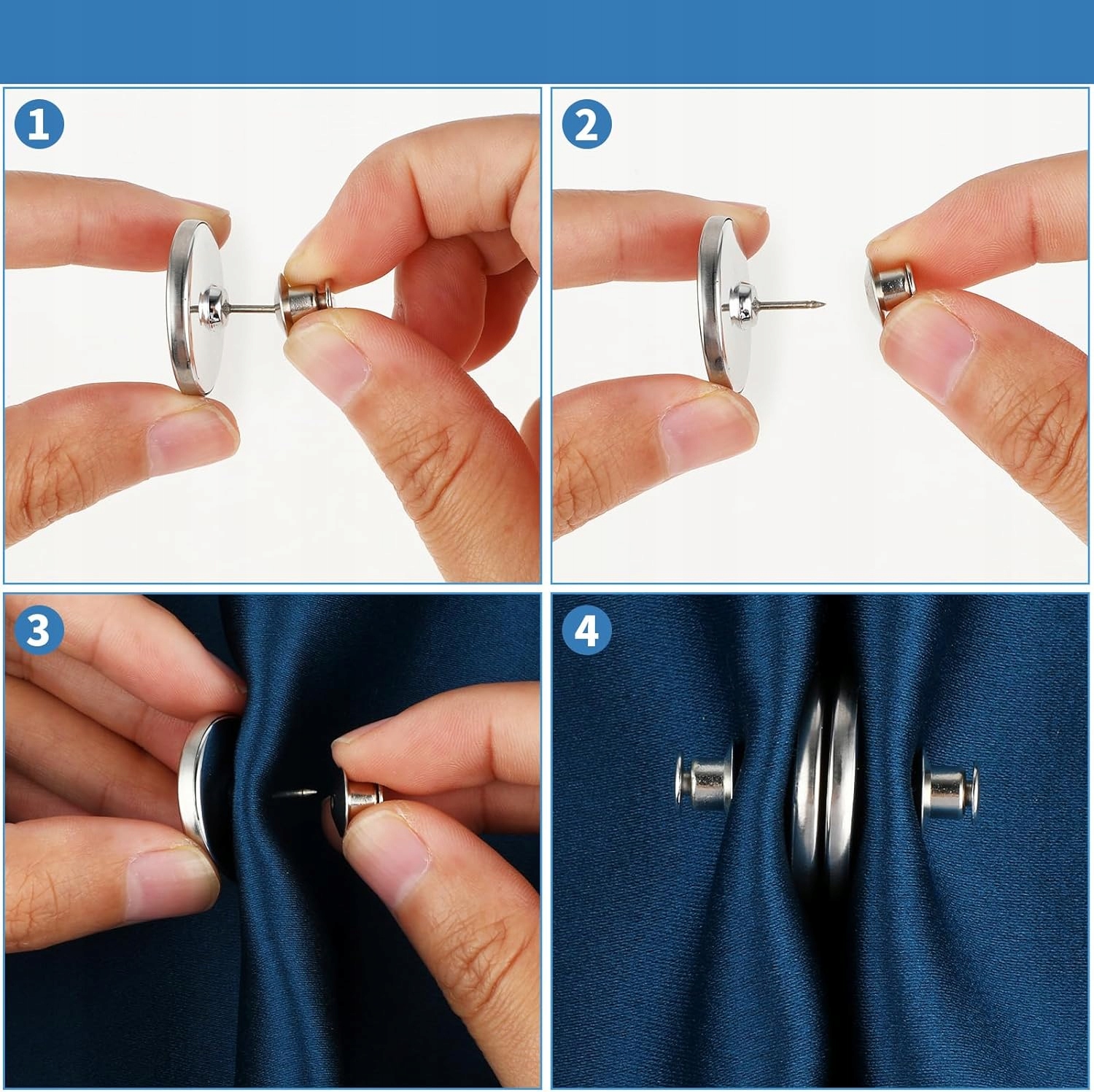 1

2

3

4