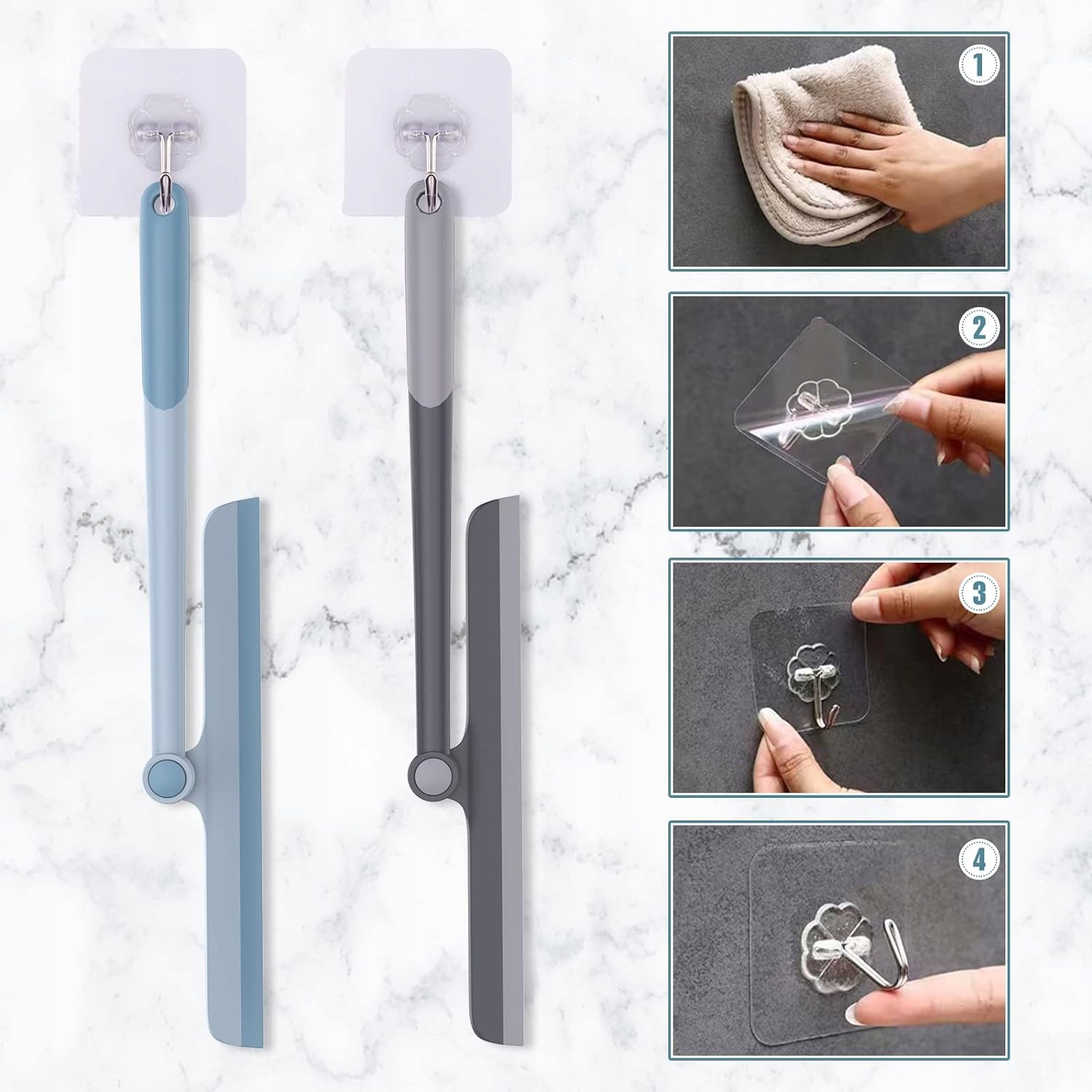 1

2

3

4