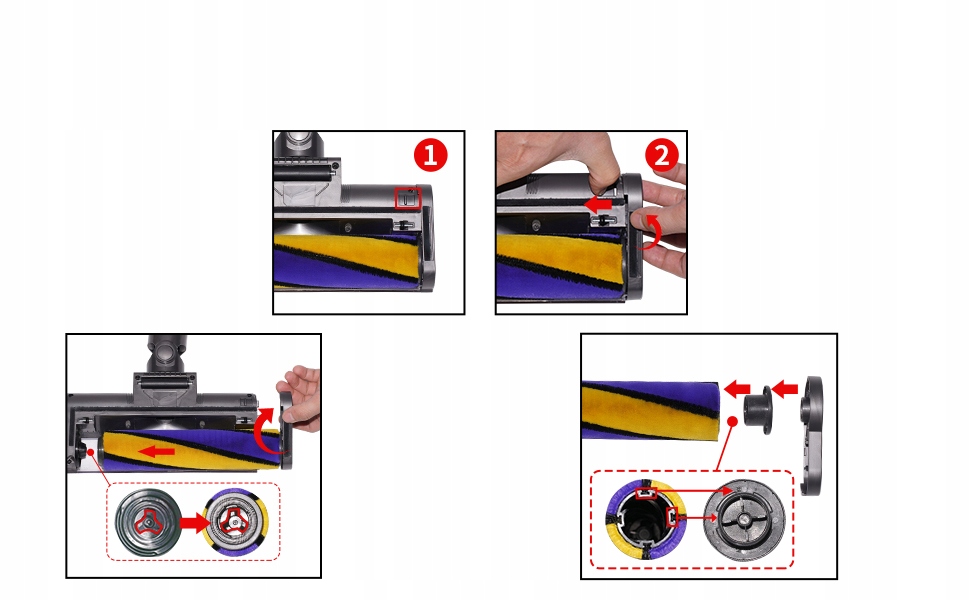 1

2