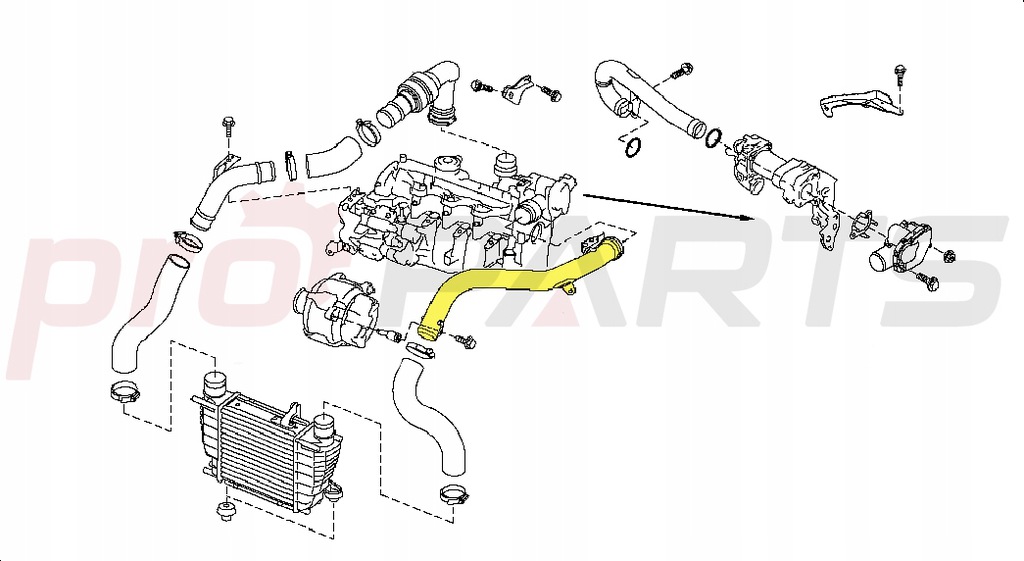 proPARTS