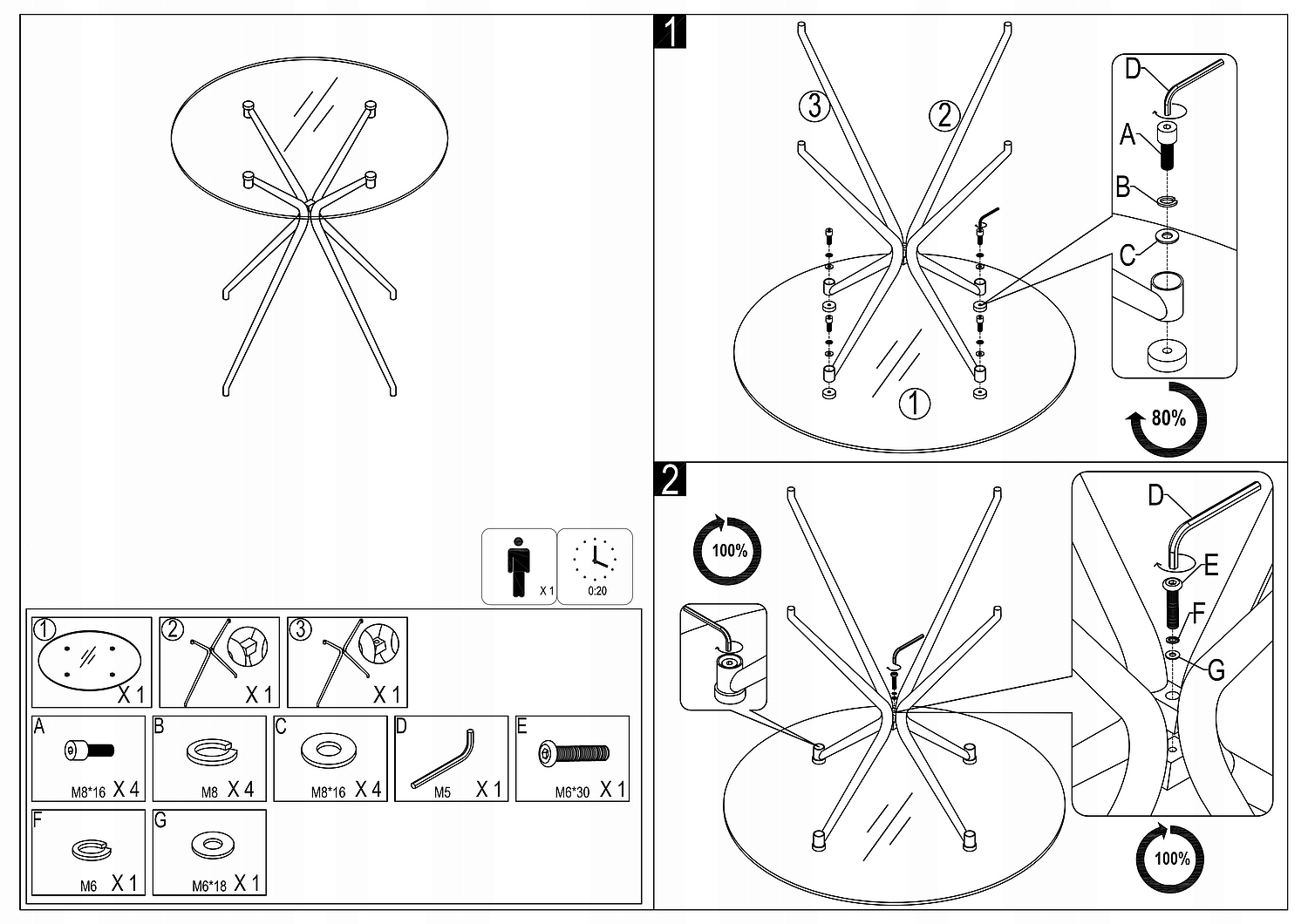 X 1
0:20

1 X 1
2 X 1
3 X 1

A M8*16 X 4
B M8 X 4
C M8*16 X 4
D M5 X 1
E M6*30 X 1
F M6 X 1
G M6*18 X 1

1
3
2
1
D
A
B
C
80%

2
100%
D
E
F
G
100%