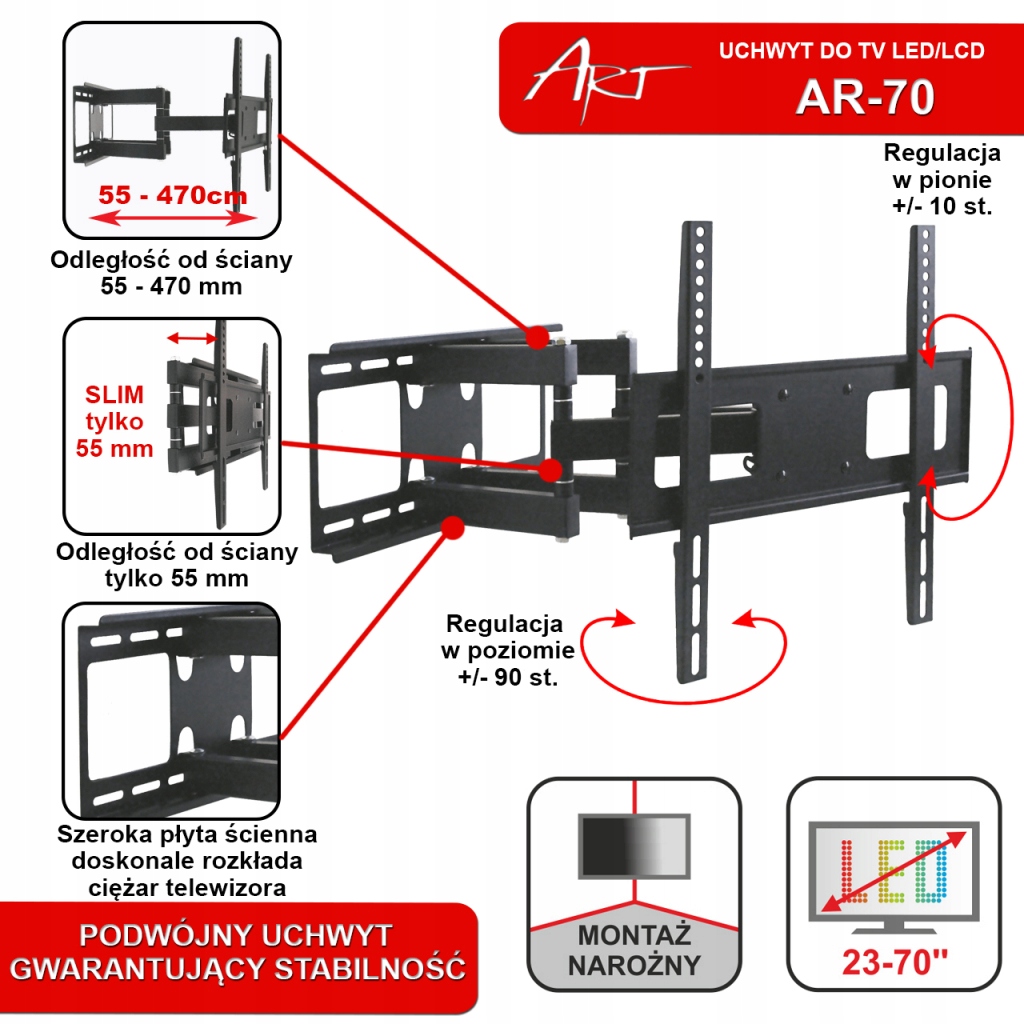 ART
UCHWYT DO TV LED/LCD
AR-70

55 - 470cm

Odległość od ściany
55 - 470 mm

SLIM
tylko
55 mm

Odległość od ściany
tylko 55 mm

Szeroka płyta ścienna
doskonale rozkłada
ciężar telewizora

Regulacja
w pionie
+/- 10 st.

Regulacja
w poziomie
+/- 90 st.

PODWÓJNY UCHWYT
GWARANTUJĄCY STABILNOŚĆ

MONTAŻ
NAROŻNY

LED

23-70''