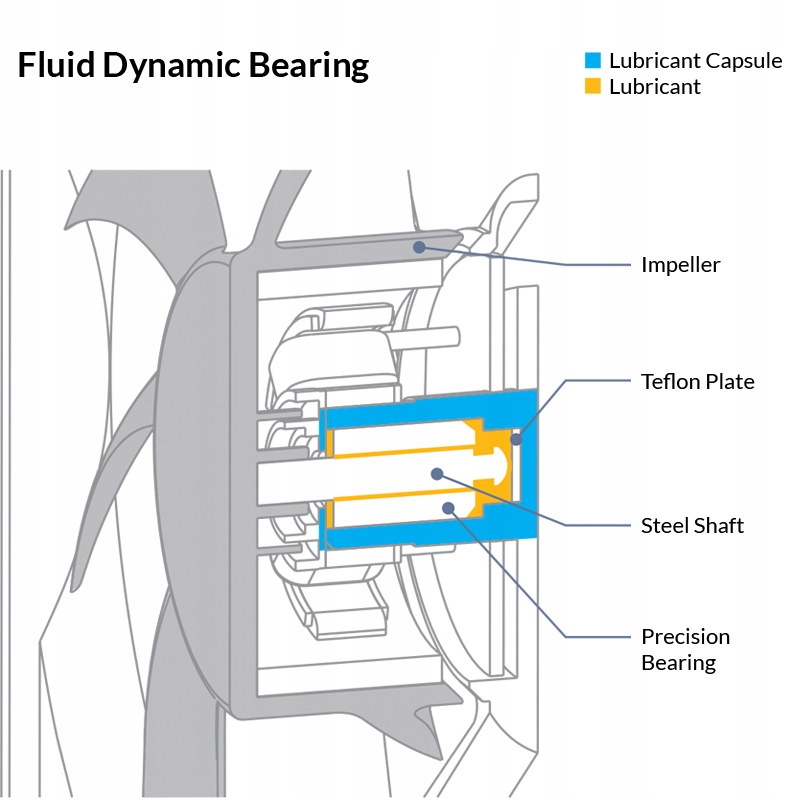 Fluid Dynamic Bearing

Lubricant Capsule
Lubricant

Impeller

Teflon Plate

Steel Shaft

Precision Bearing