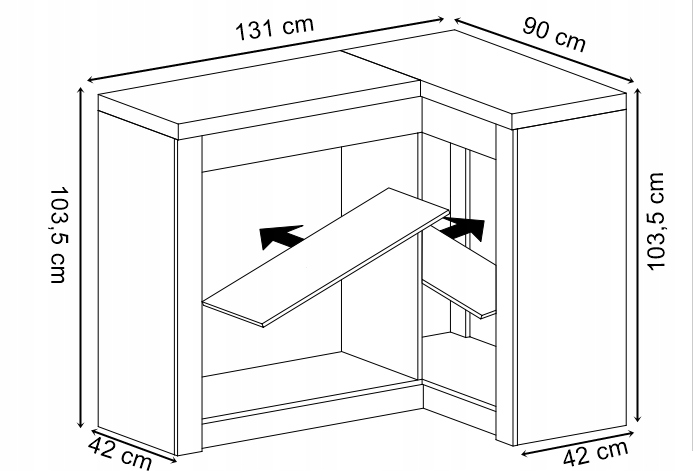 131 cm
90 cm
103,5 cm
103,5 cm
42 cm
42 cm