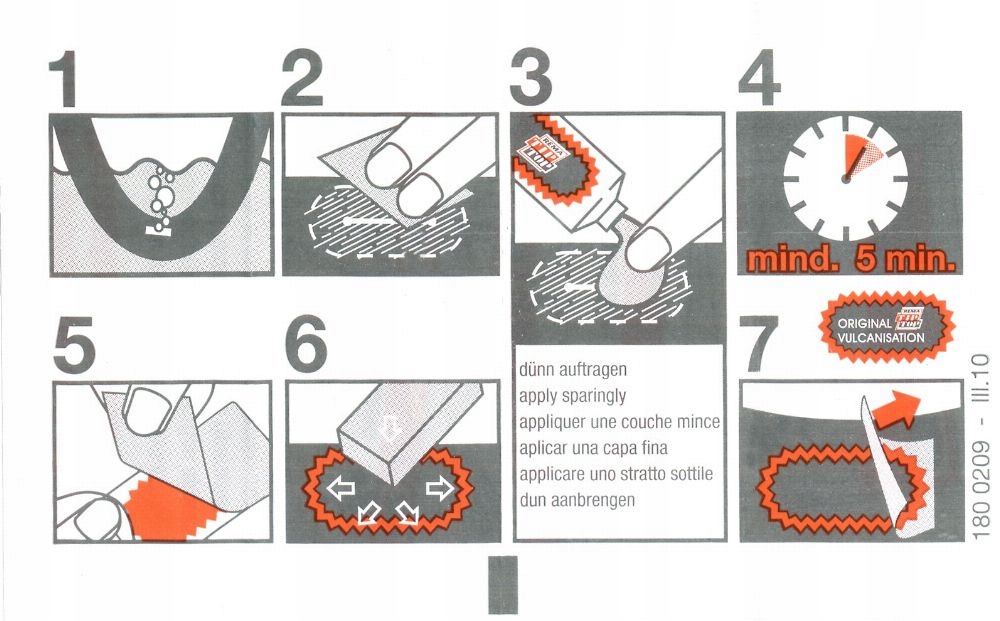 1

2

3

REMA TIP TOP

4

mind. 5 min.

5

6

dünn auftragen
apply sparingly
appliquer une couche mince
aplicar una capa fina
applicare uno stratto sottile
dun aanbrengen

7

ORIGINAL REMA TIP TOP VULCANISATION

180 0209 - III.10