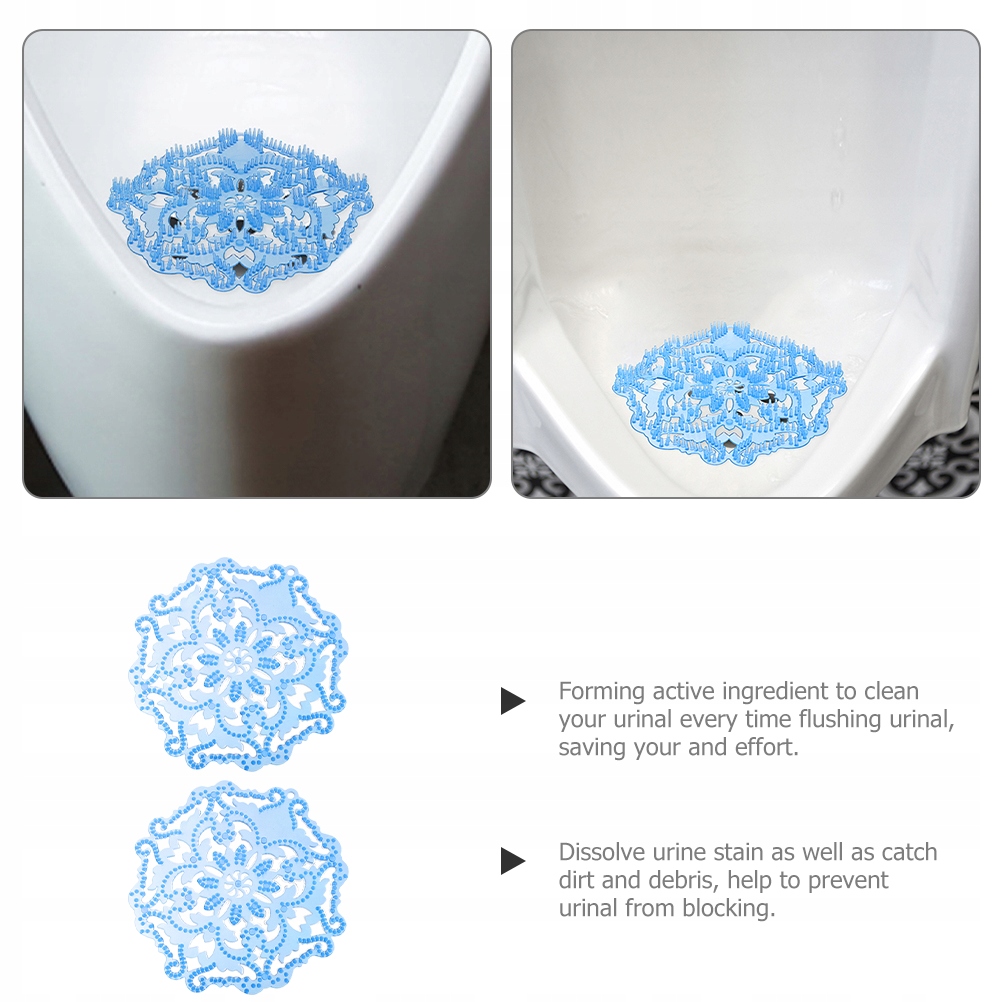 Forming active ingredient to clean your urinal every time flushing urinal, saving your and effort.

Dissolve urine stain as well as catch dirt and debris, help to prevent urinal from blocking.