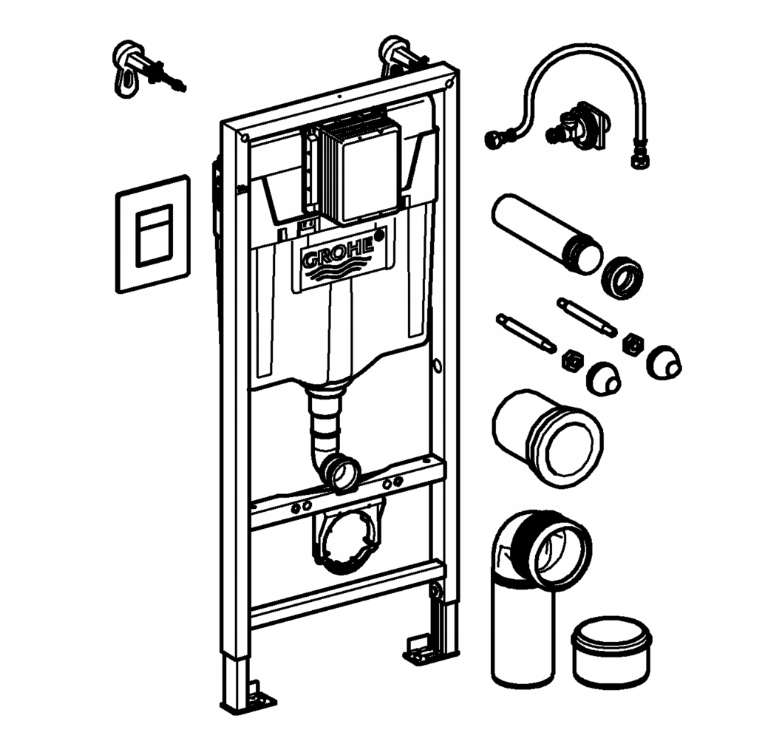 GROHE