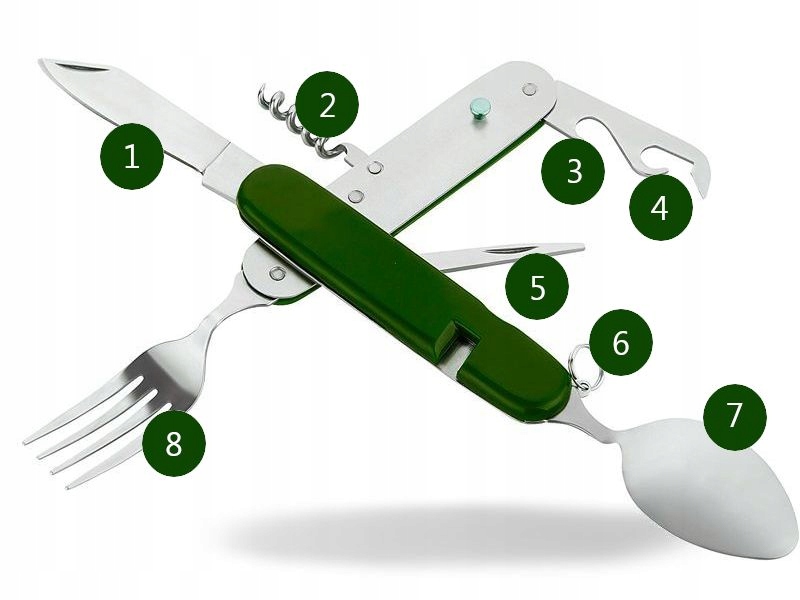 1
2
3
4
5
6
7
8