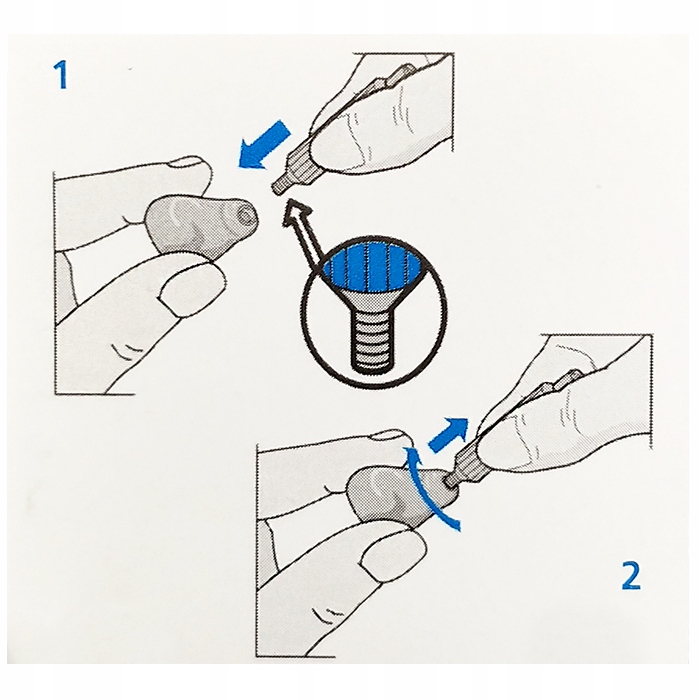 1

2