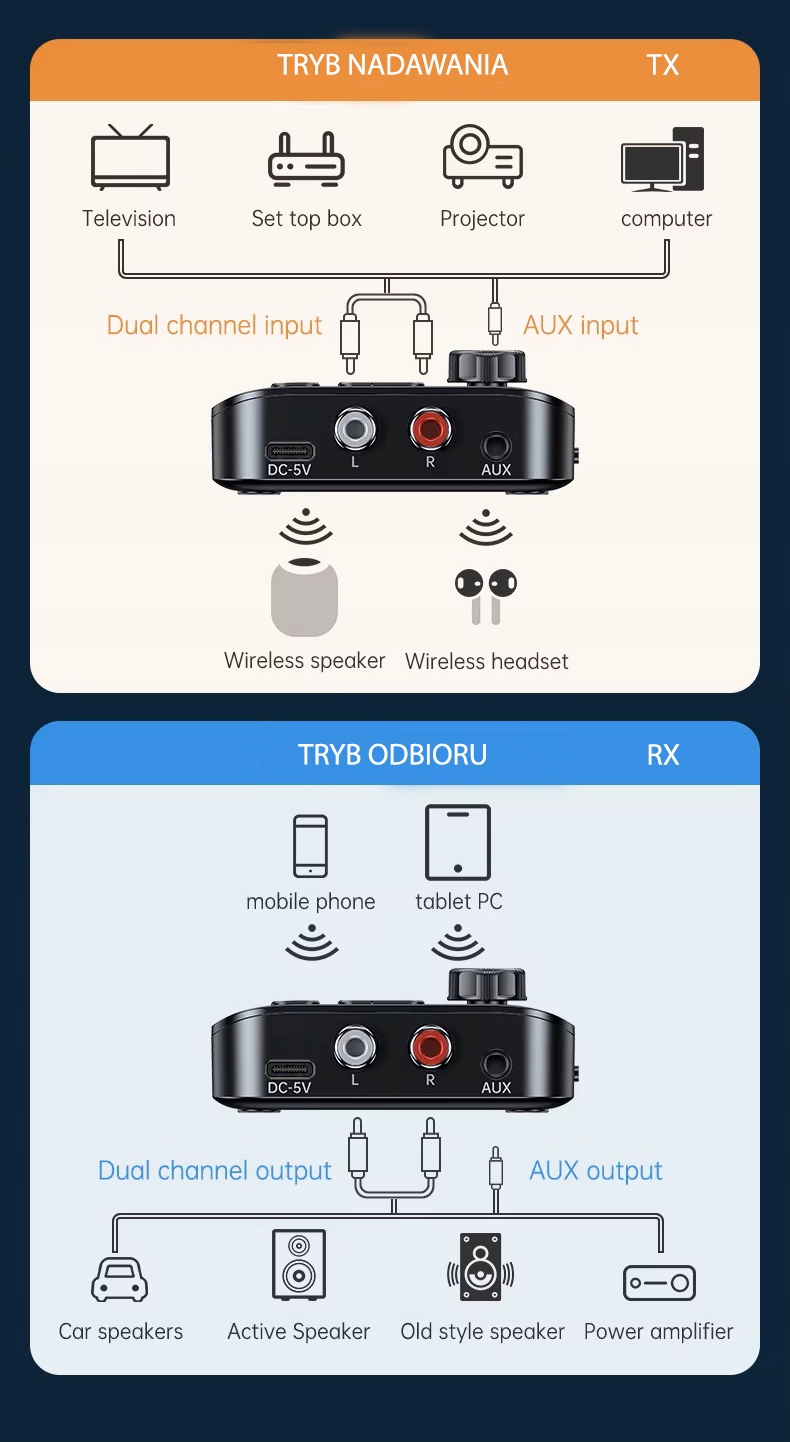 TRYB NADAWANIA TX

Television
Set top box
Projector
computer

Dual channel input
AUX input

DC-5V L R AUX

Wireless speaker
Wireless headset

TRYB ODBIORU RX

mobile phone
tablet PC

DC-5V L R AUX

Dual channel output
AUX output

Car speakers
Active Speaker
Old style speaker
Power amplifier