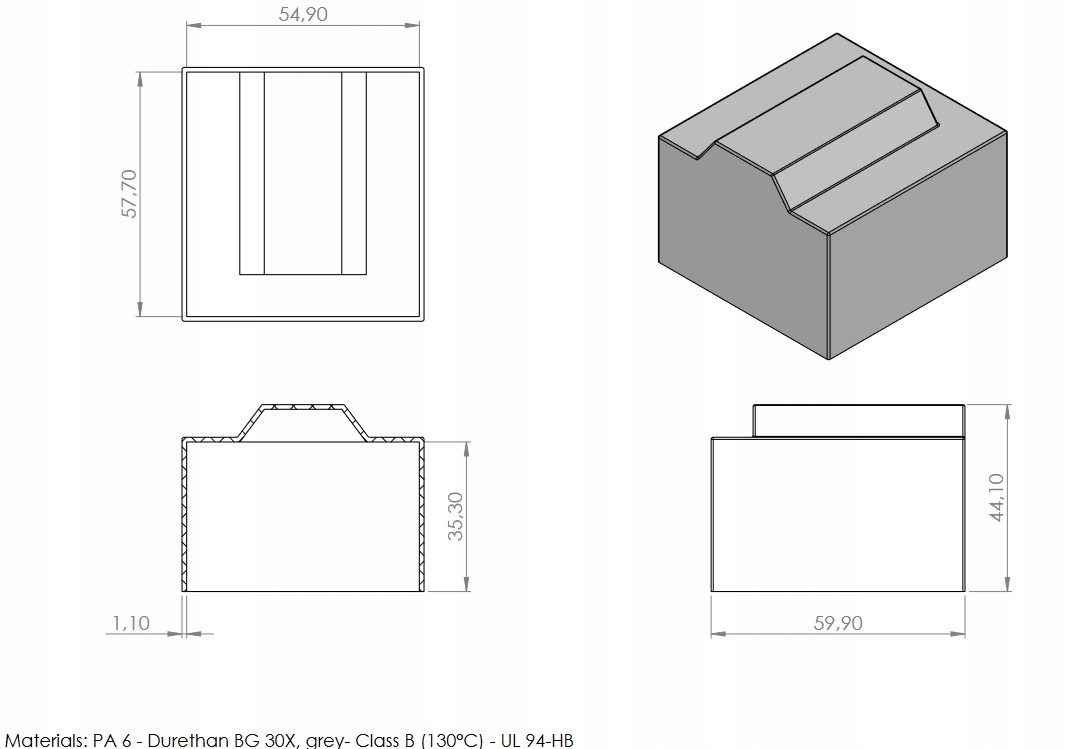 54,90

57,70

35,30

1,10

44,10

59,90

Materials: PA 6 - Durethan BG 30X, grey- Class B (130°C) - UL 94-HB