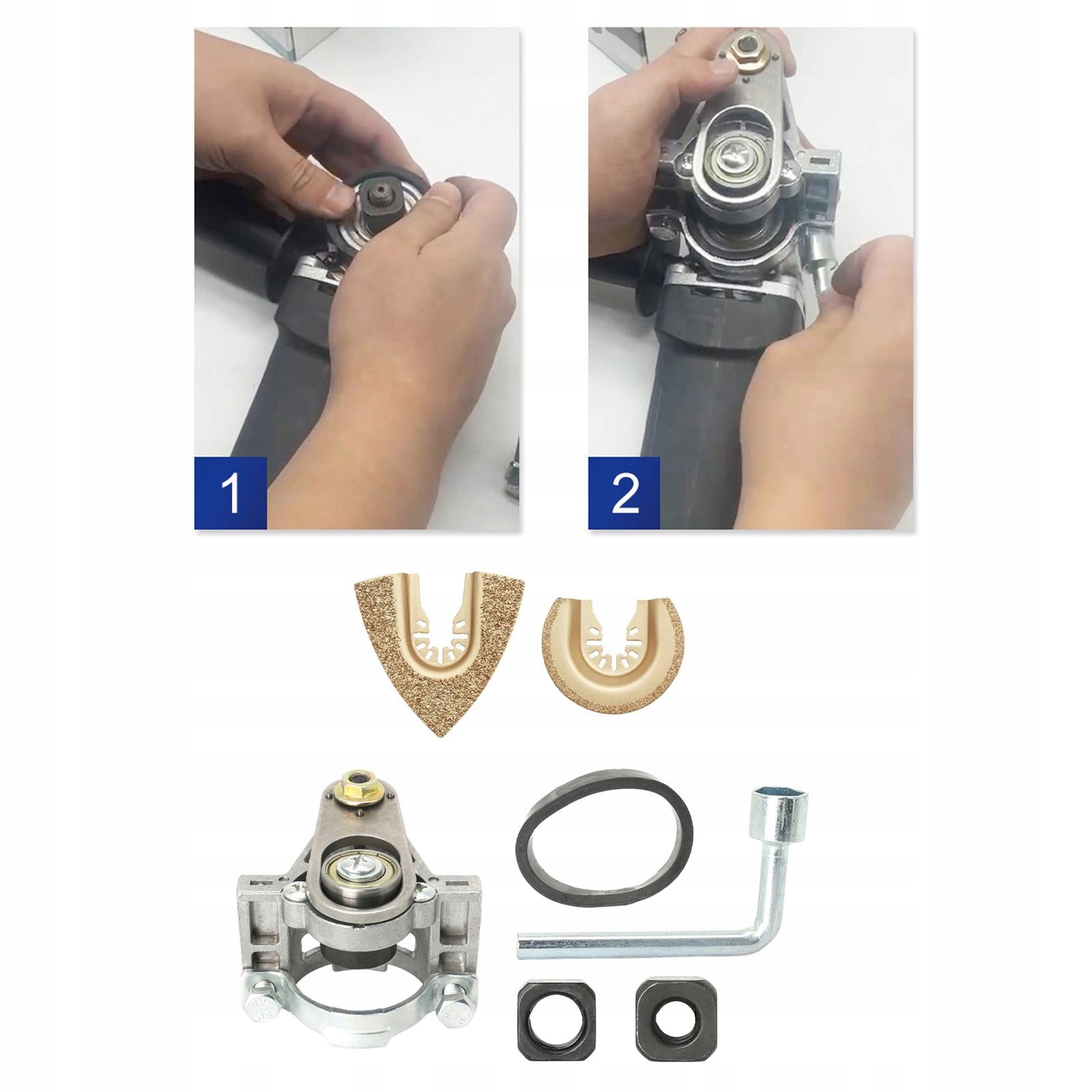 1

2