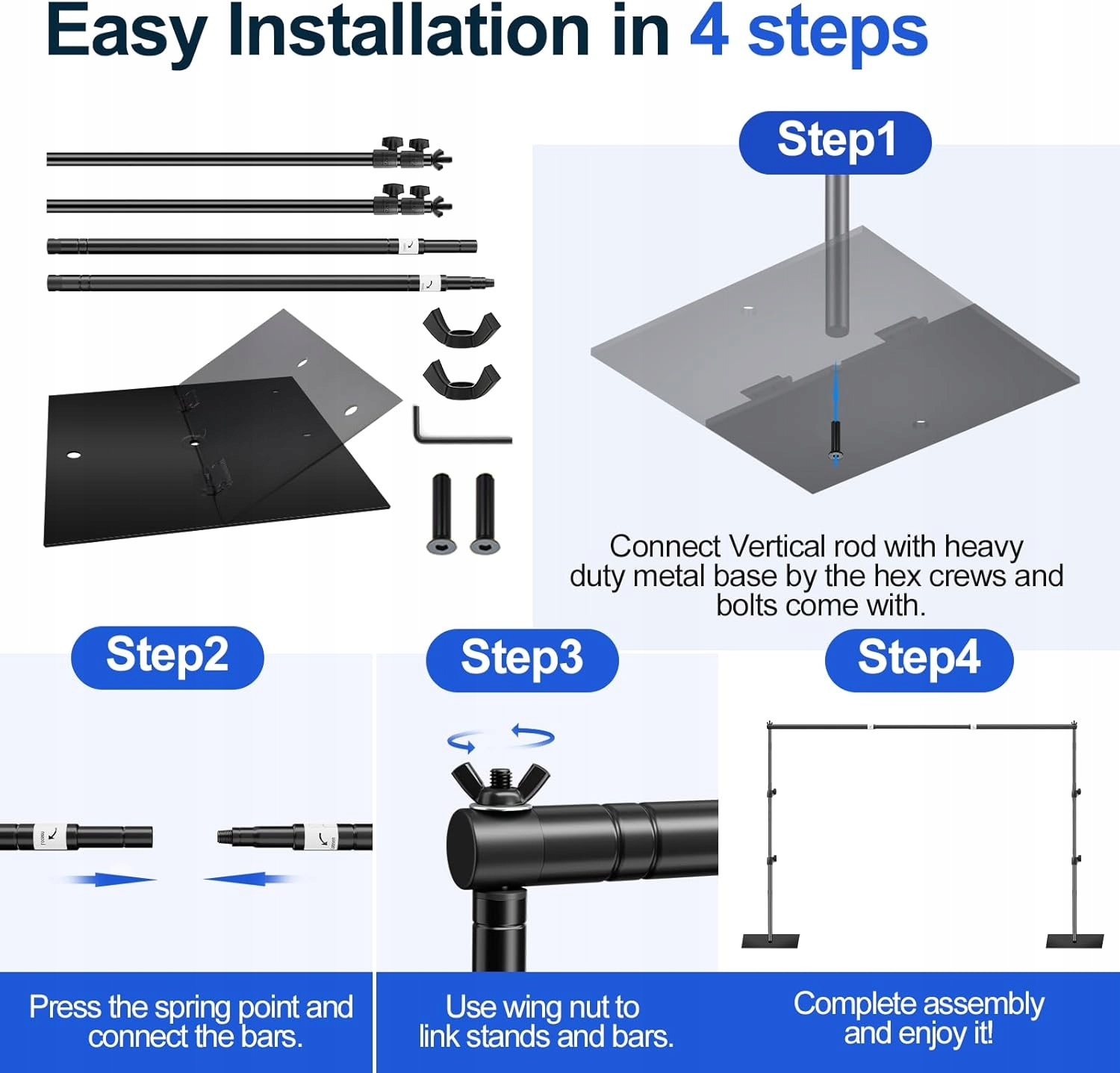 Easy Installation in 4 steps

Step1

Connect Vertical rod with heavy duty metal base by the hex crews and bolts come with.

Step2

Press the spring point and connect the bars.

Step3

Use wing nut to link stands and bars.

Step4

Complete assembly and enjoy it!