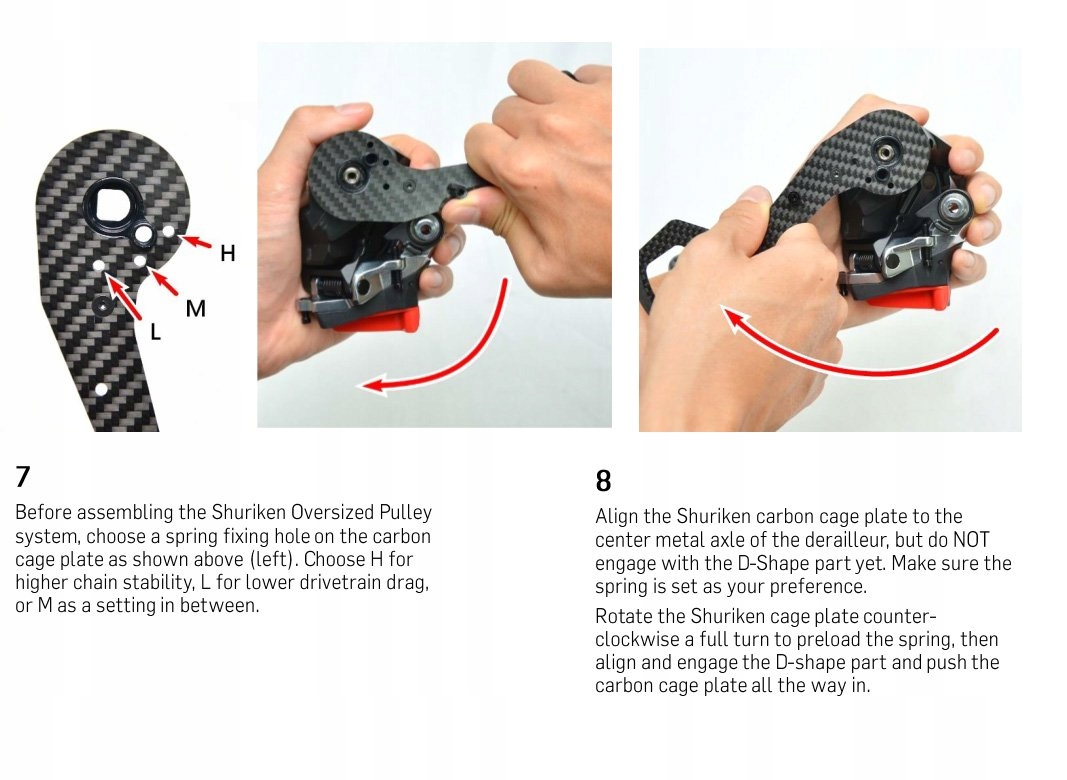 H
M
L

7

Before assembling the Shuriken Oversized Pulley system, choose a spring fixing hole on the carbon cage plate as shown above (left). Choose H for higher chain stability, L for lower drivetrain drag, or M as a setting in between.

8

Align the Shuriken carbon cage plate to the center metal axle of the derailleur, but do NOT engage with the D-Shape part yet. Make sure the spring is set as your preference.

Rotate the Shuriken cage plate counter-clockwise a full turn to preload the spring, then align and engage the D-shape part and push the carbon cage plate all the way in.