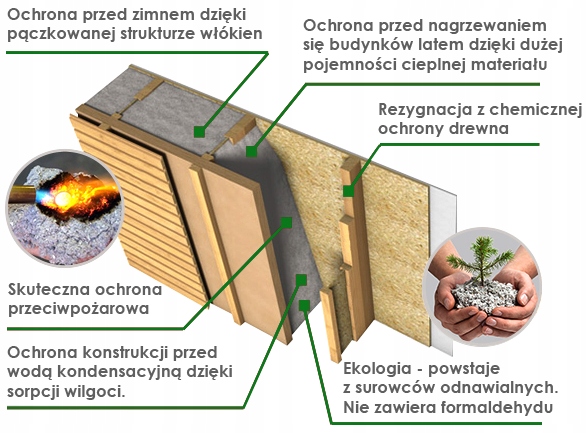 Ochrona przed zimnem dzięki pączkowanej strukturze włókien

Ochrona przed nagrzewaniem się budynków latem dzięki dużej pojemności cieplnej materiału

Rezygnacja z chemicznej ochrony drewna

Skuteczna ochrona przeciwpożarowa

Ochrona konstrukcji przed wodą kondensacyjną dzięki sorpcji wilgoci.

Ekologia - powstaje z surowców odnawialnych. Nie zawiera formaldehydu