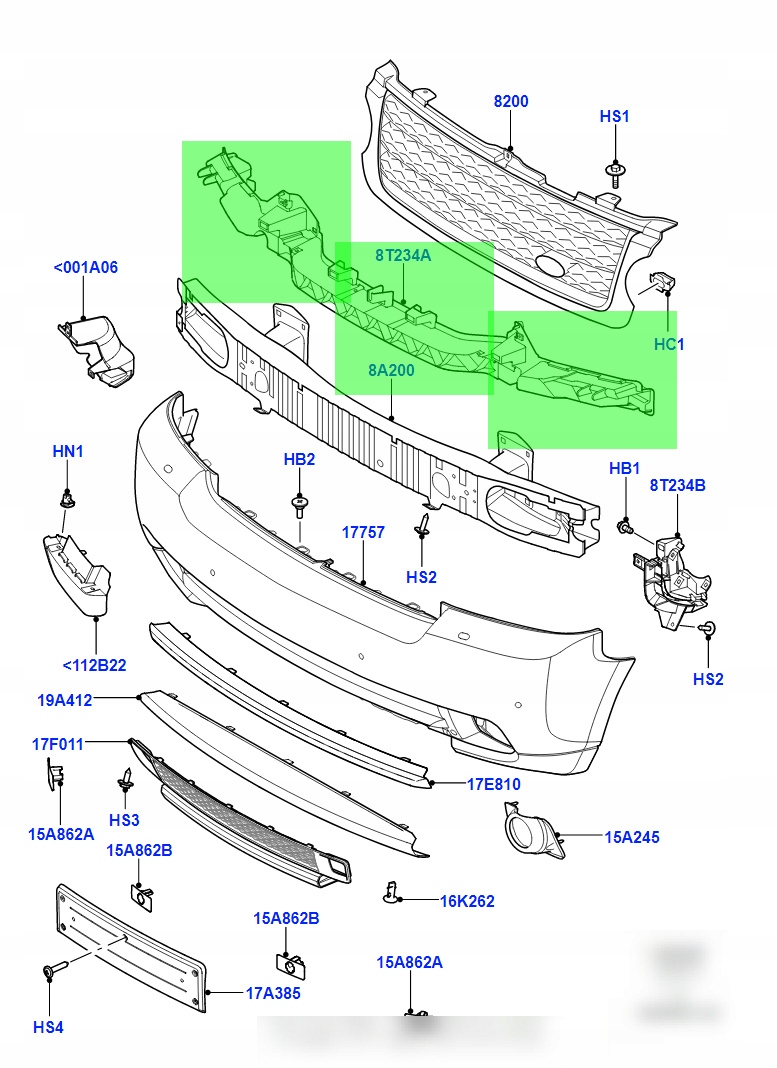 8200
HS1
<001A06
8T234A
HC1
8A200
HN1
HB2
HB1
8T234B
17757
HS2
<112B22
HS2
19A412
17F011
17E810
15A862A
HS3
15A245
15A862B
16K262
15A862B
15A862A
17A385
HS4