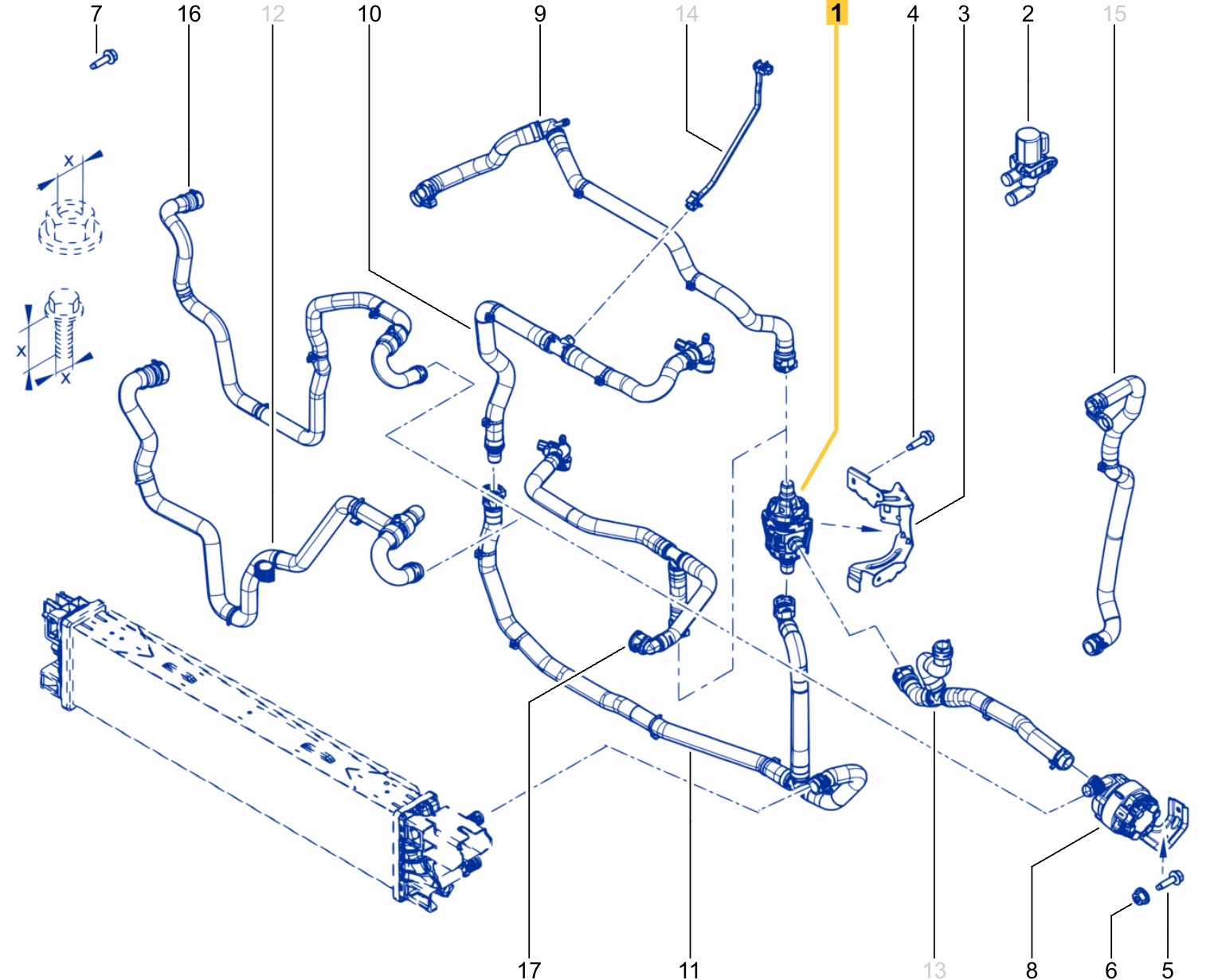 7
16
12
10
9
14
1
4
3
2
15
x
x
x
17
11
13
8
6
5