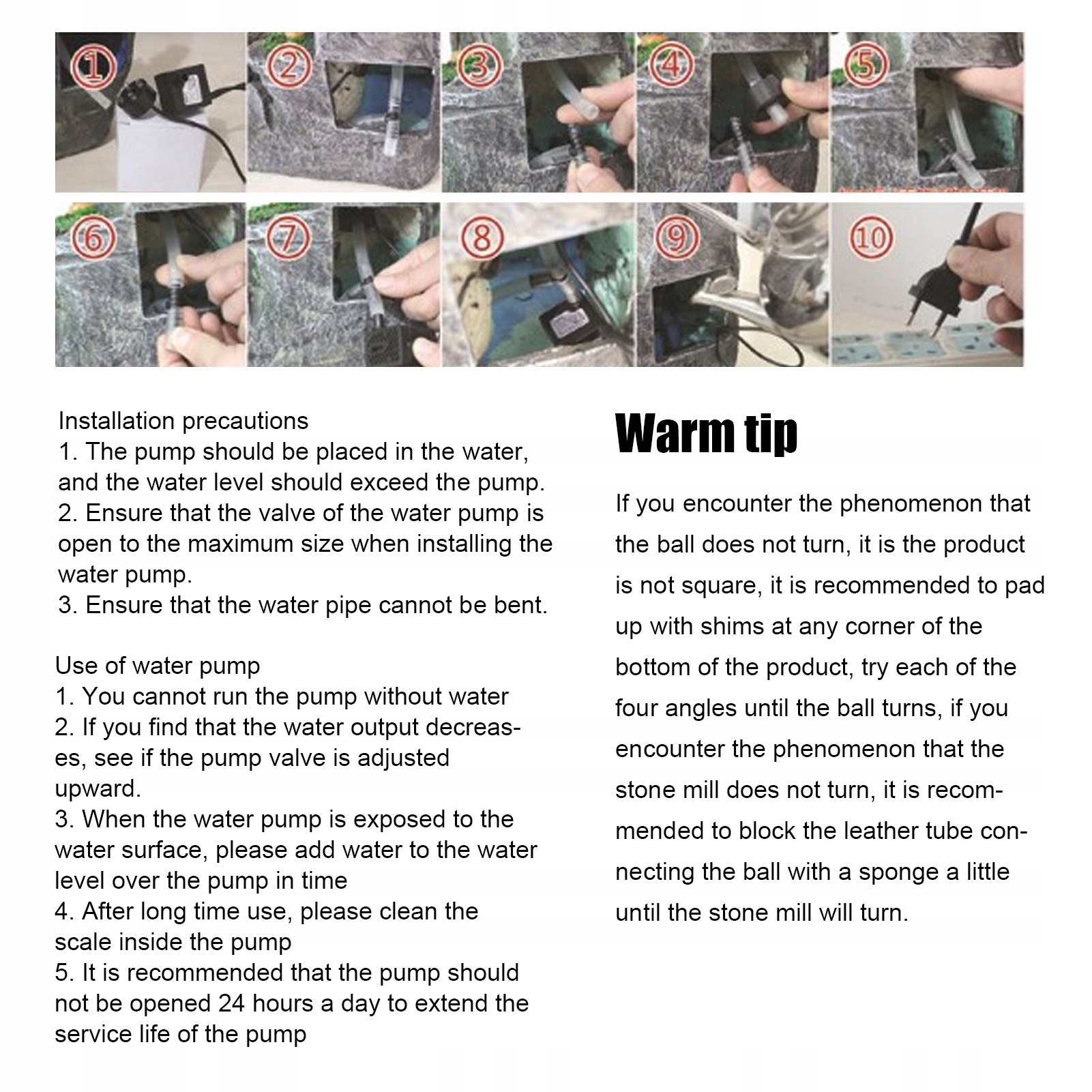 ①
②
③
④
⑤
⑥
⑦
⑧
⑨
⑩

Installation precautions
1. The pump should be placed in the water, and the water level should exceed the pump.
2. Ensure that the valve of the water pump is open to the maximum size when installing the water pump.
3. Ensure that the water pipe cannot be bent.

Use of water pump
1. You cannot run the pump without water
2. If you find that the water output decreases, see if the pump valve is adjusted upward.
3. When the water pump is exposed to the water surface, please add water to the water level over the pump in time
4. After long time use, please clean the scale inside the pump
5. It is recommended that the pump should not be opened 24 hours a day to extend the service life of the pump

Warm tip

If you encounter the phenomenon that the ball does not turn, it is the product is not square, it is recommended to pad up with shims at any corner of the bottom of the product, try each of the four angles until the ball turns, if you encounter the phenomenon that the stone mill does not turn, it is recommended to block the leather tube connecting the ball with a sponge a little until the stone mill will turn.