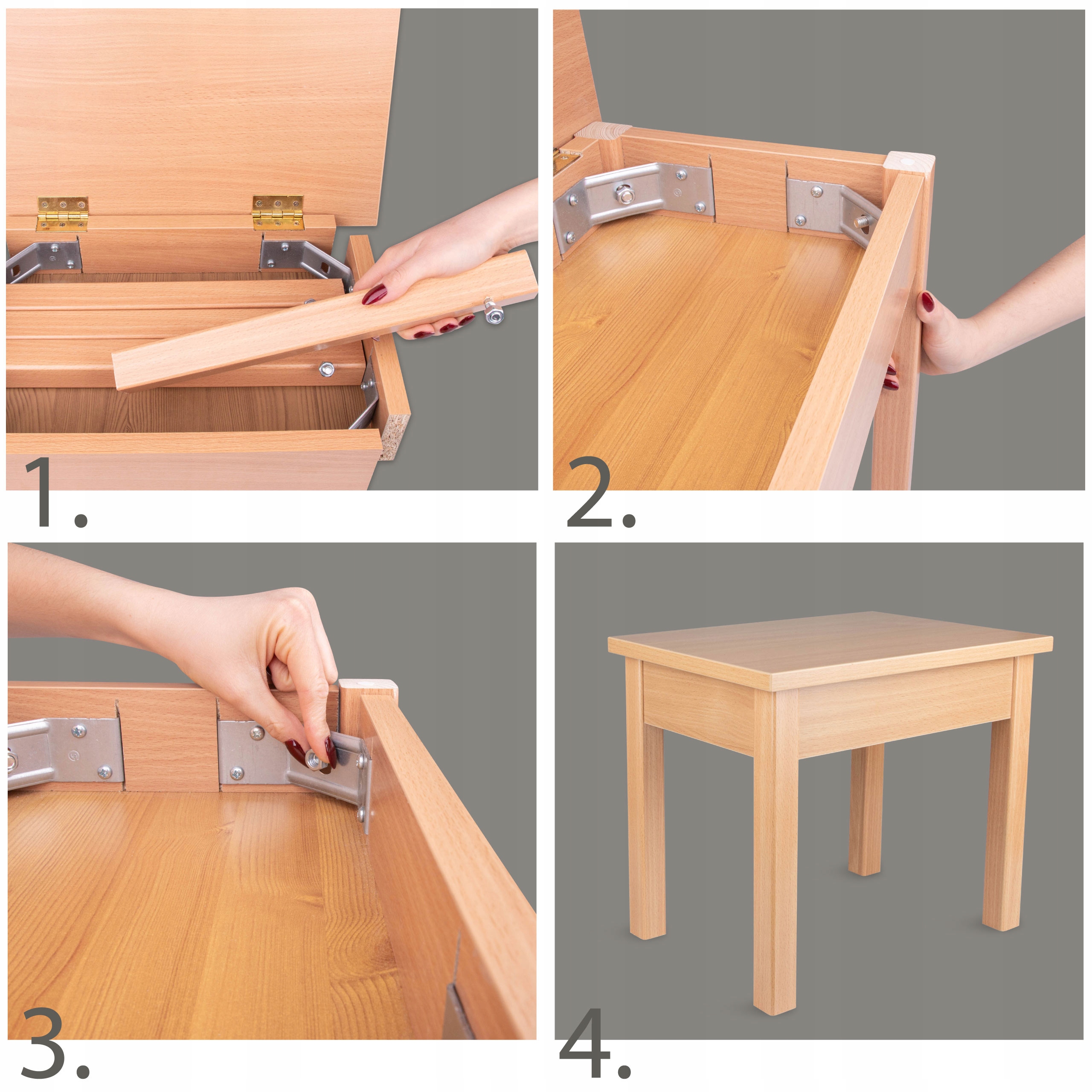 1.

2.

3.

4.