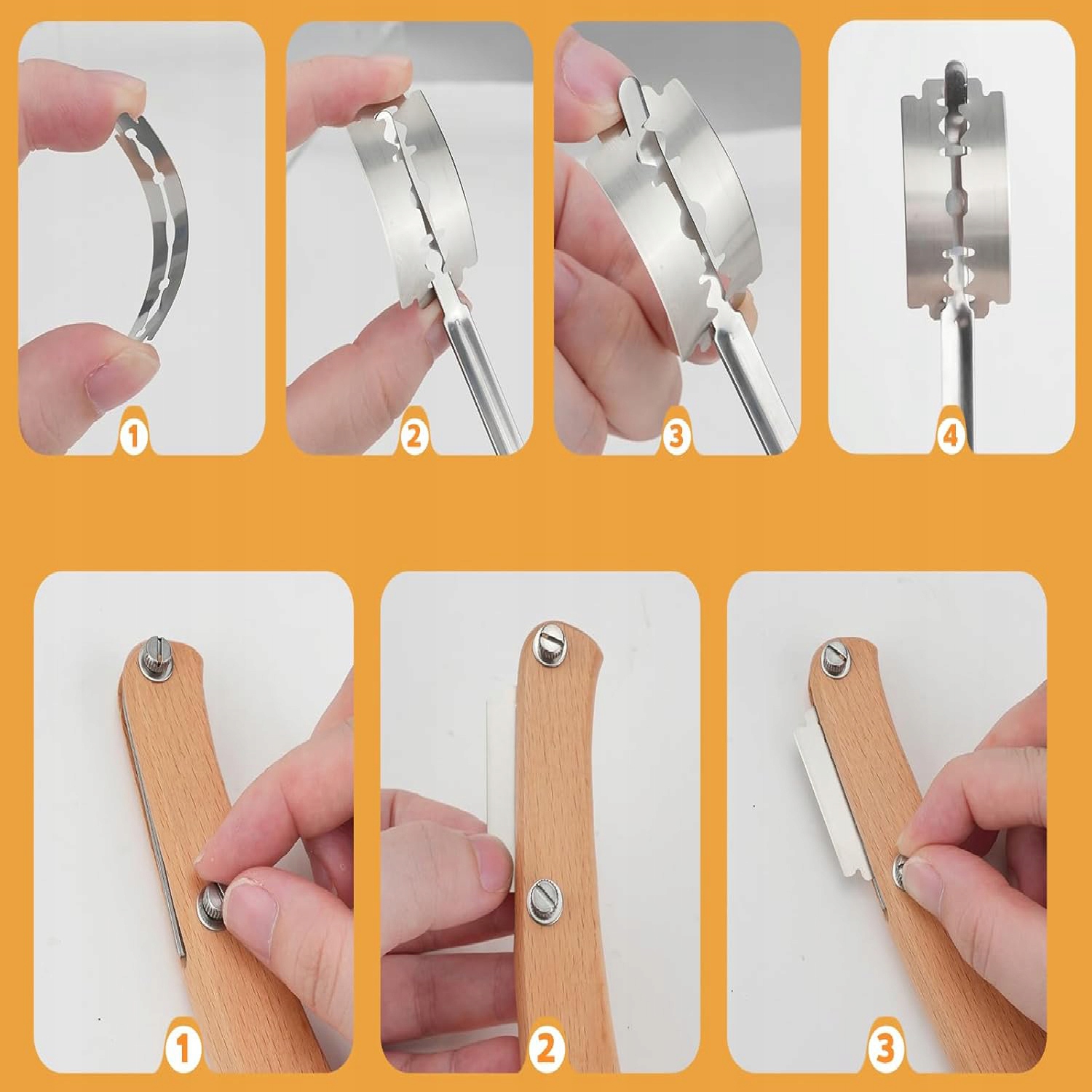 1
2
3
4
1
2
3