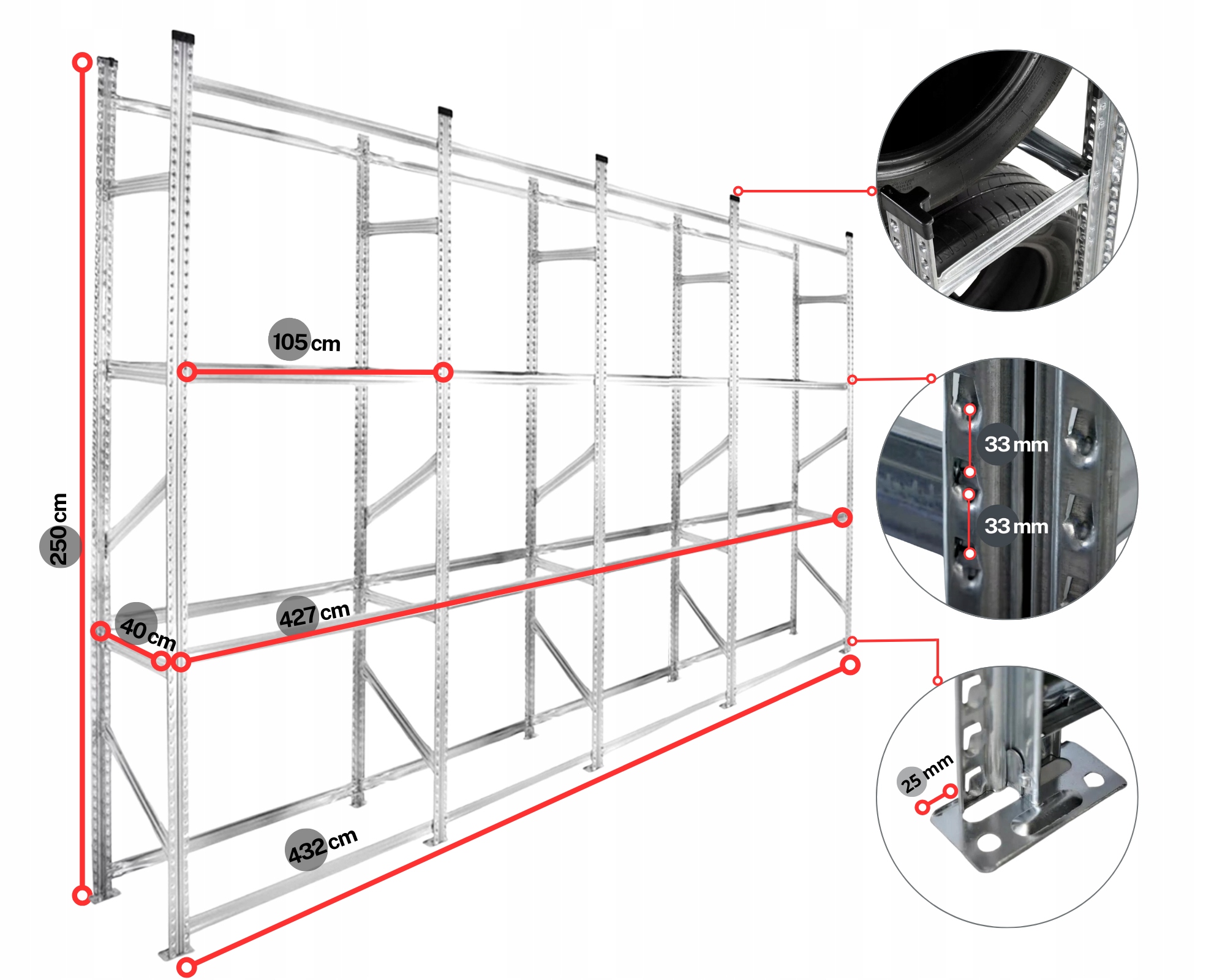 250 cm

105 cm

40 cm

427 cm

432 cm

33 mm

33 mm

25 mm