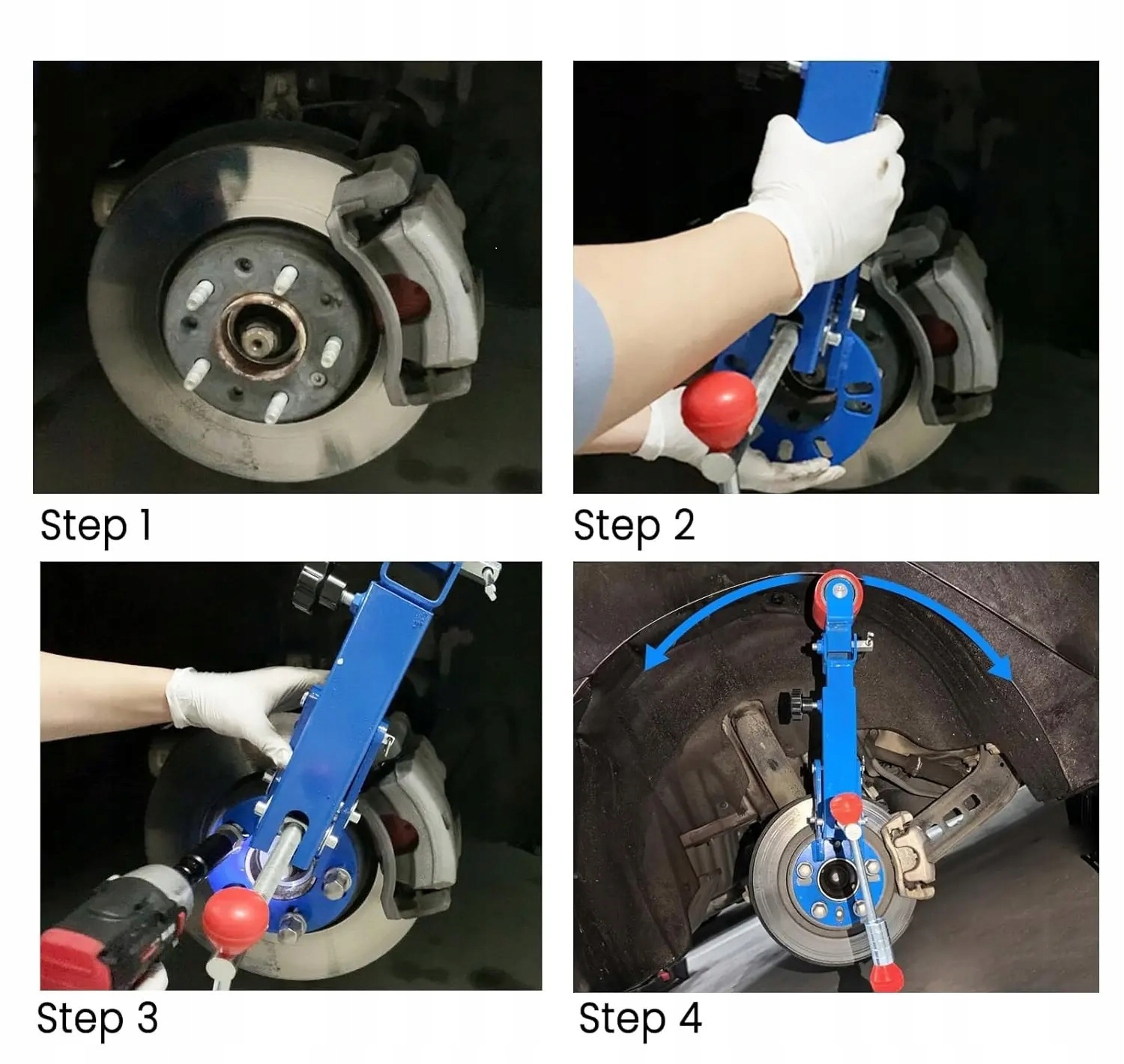 Step 1

Step 2

Step 3

Step 4