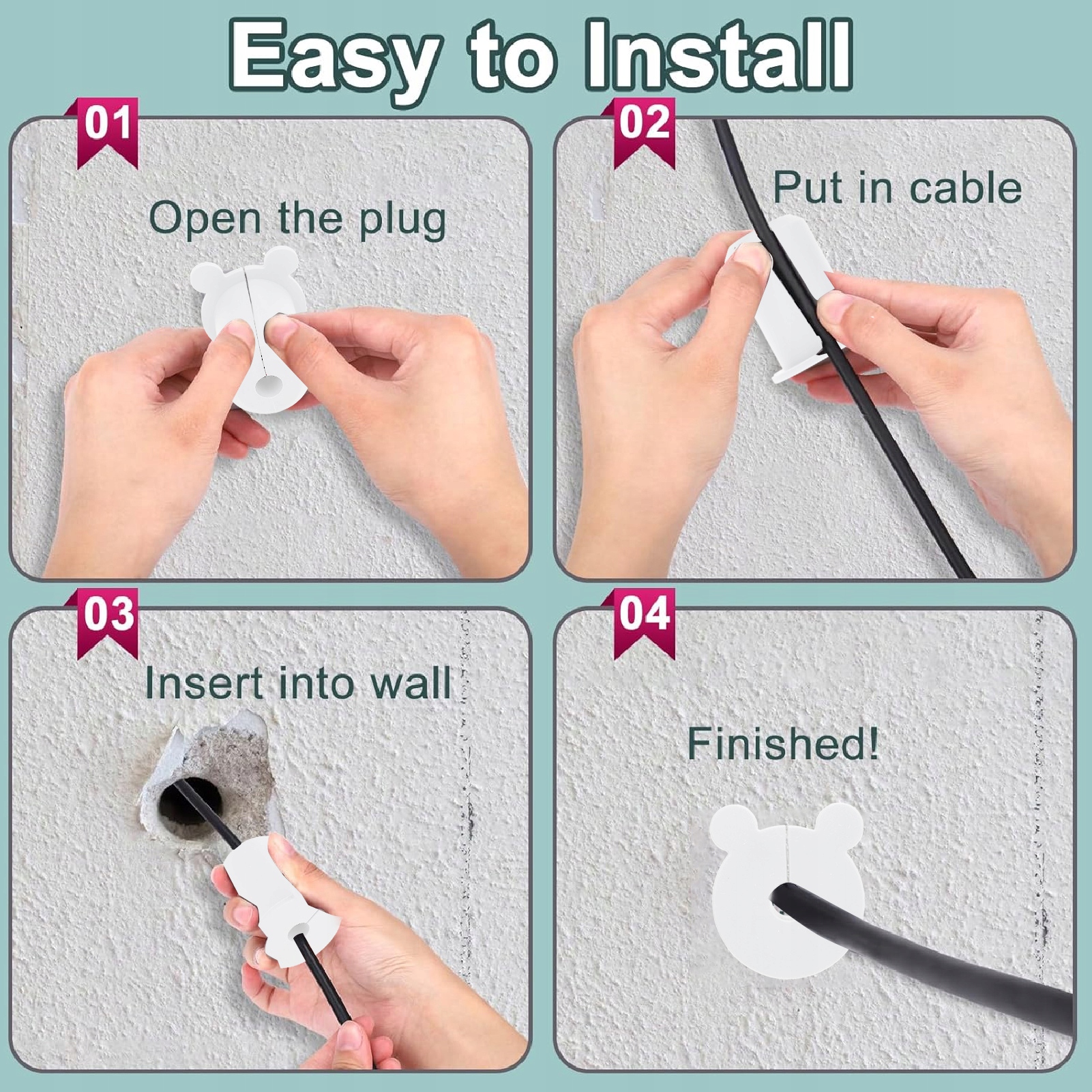 Easy to Install

01
Open the plug

02
Put in cable

03
Insert into wall

04
Finished!