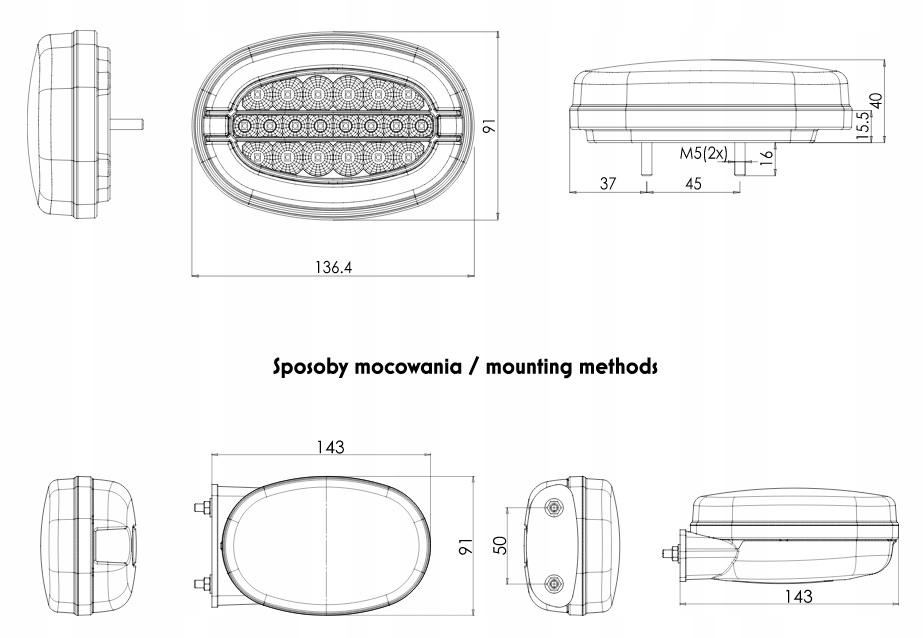 91

136.4

40

15.5

M5(2x)

16

37

45

Sposoby mocowania / mounting methods

143

91

50

143