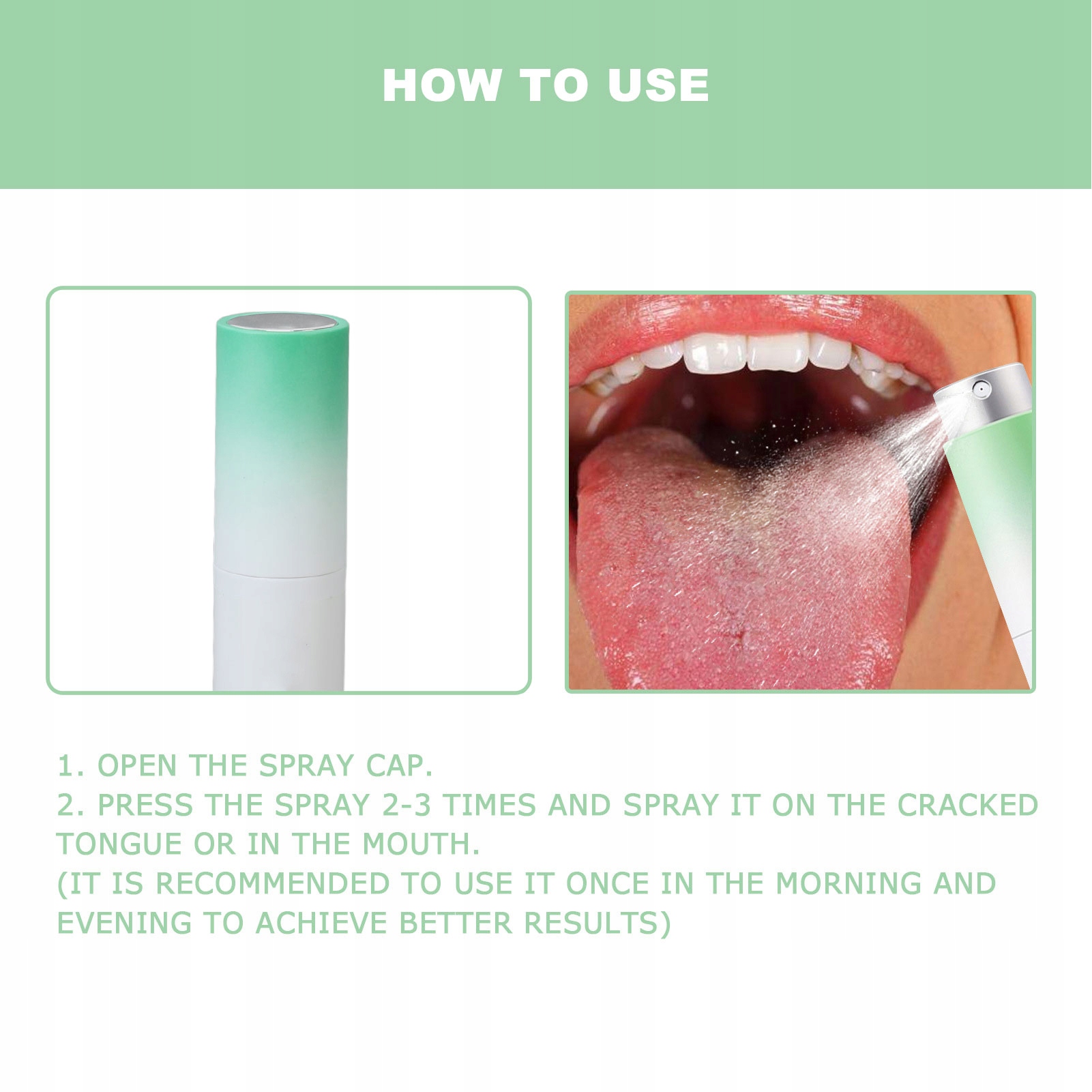 HOW TO USE

1. OPEN THE SPRAY CAP.
2. PRESS THE SPRAY 2-3 TIMES AND SPRAY IT ON THE CRACKED TONGUE OR IN THE MOUTH.
(IT IS RECOMMENDED TO USE IT ONCE IN THE MORNING AND EVENING TO ACHIEVE BETTER RESULTS)